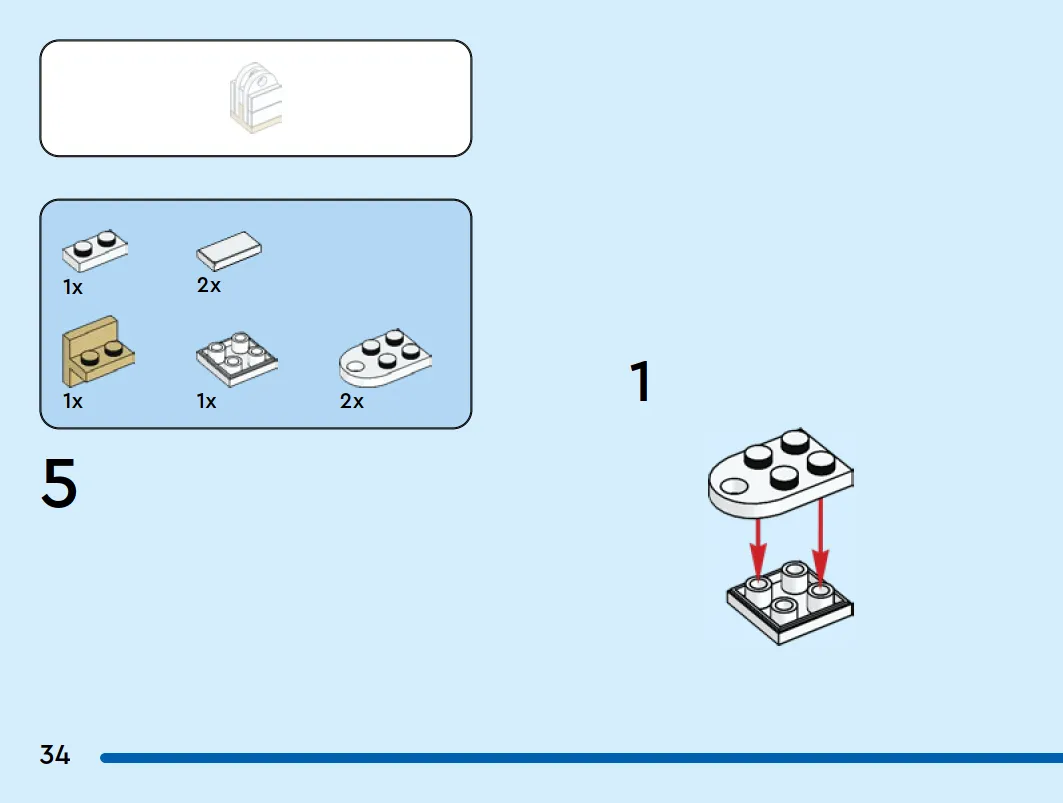 1x

2x

1x

1x

2x

5

1

34