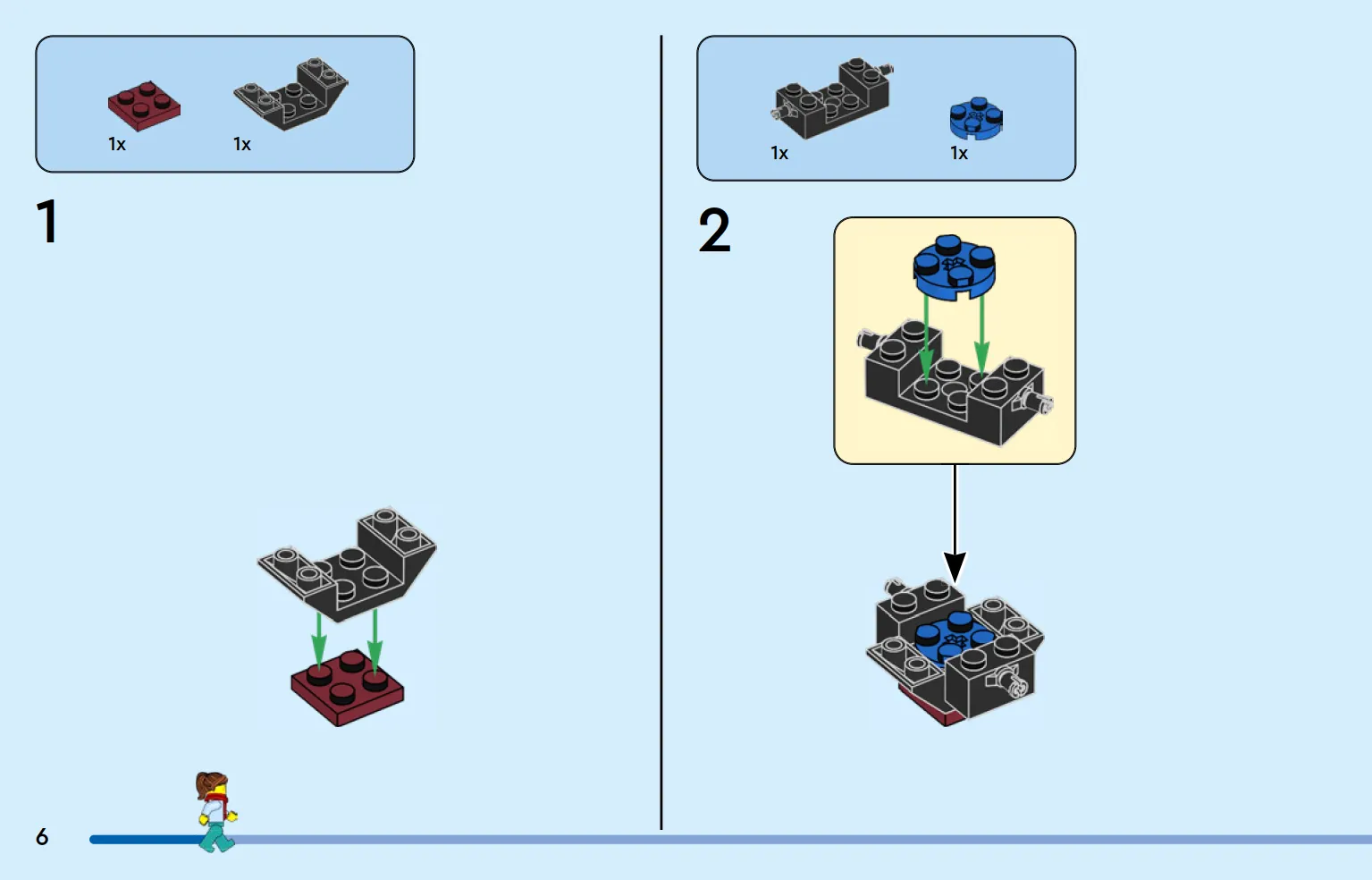 1x 1x

1

1x 1x

2

6