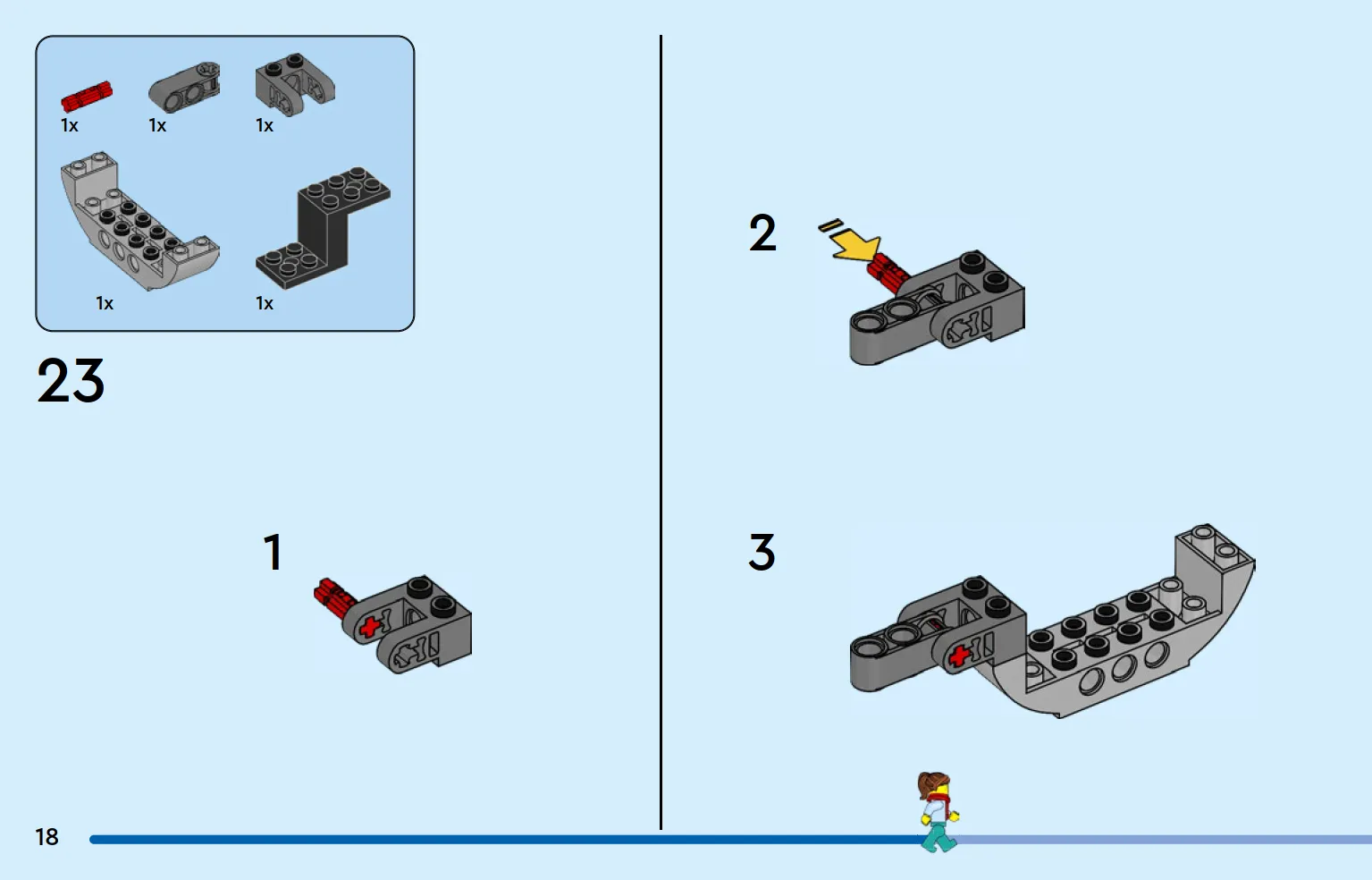 1x 1x 1x

1x 1x

23

1

2

3

18