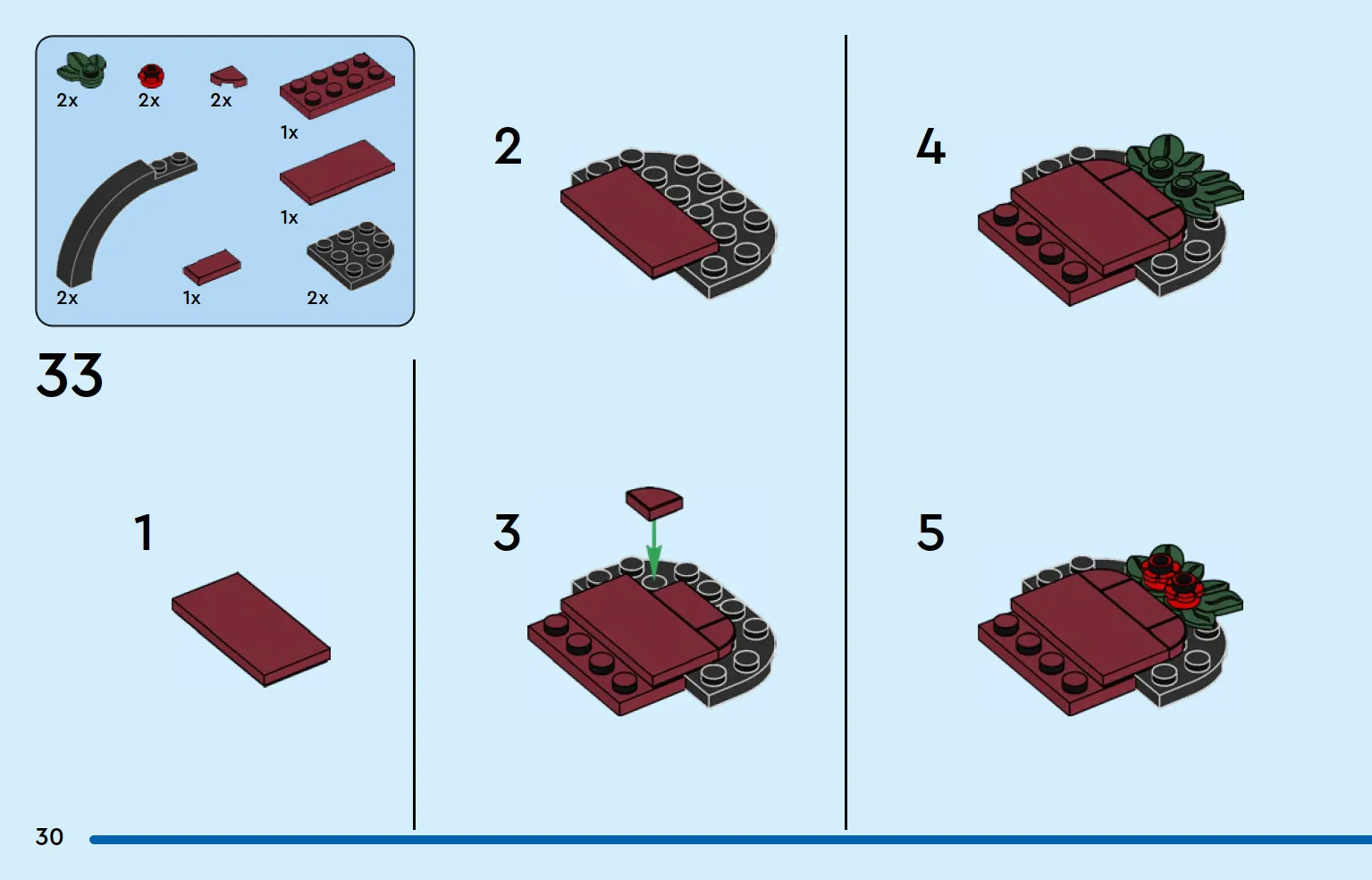 2x 2x 2x
1x
1x
2x 1x 2x

33

1

2

3

4

5

30