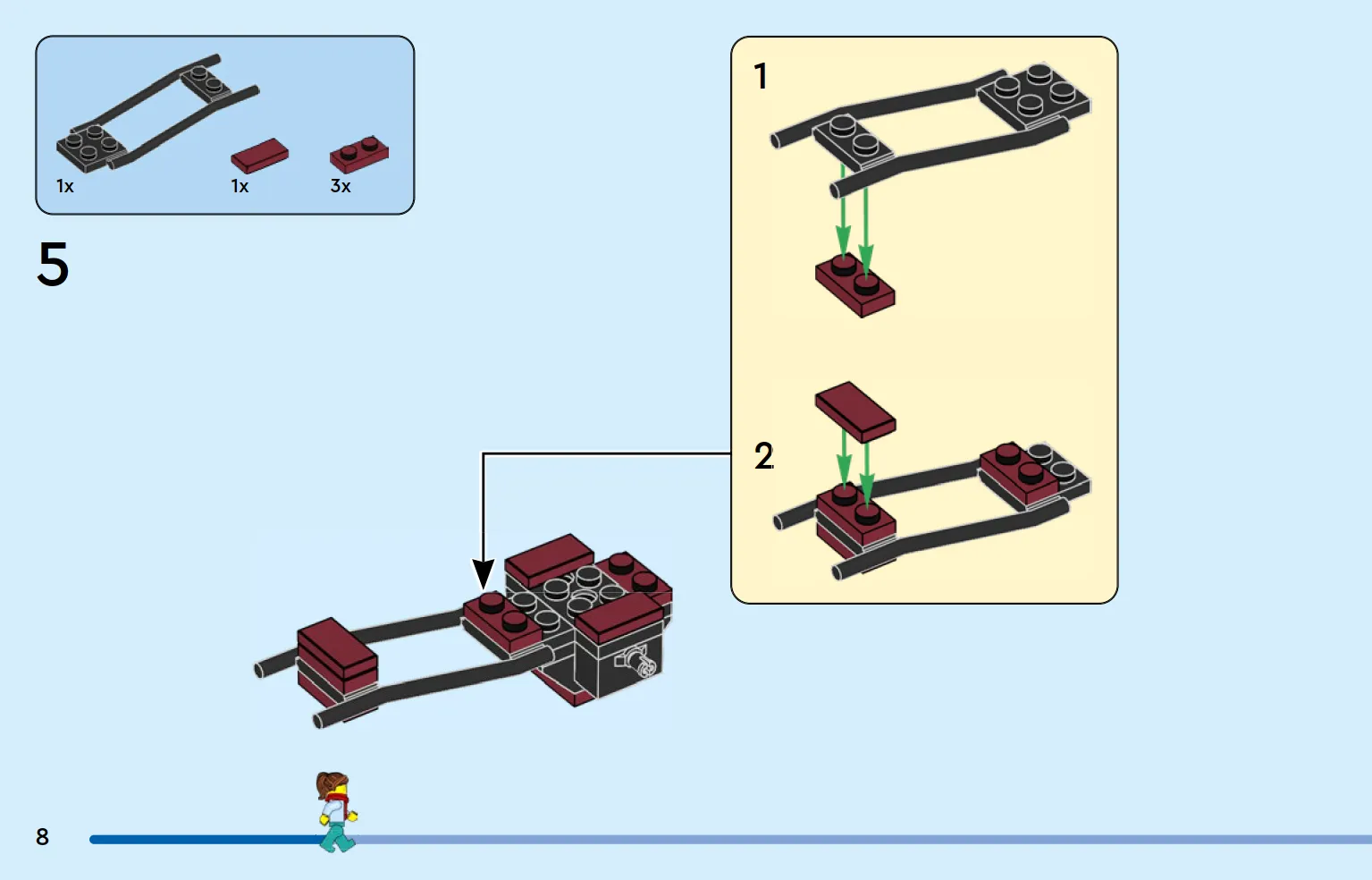 1x
1x
3x

5

1

2

8