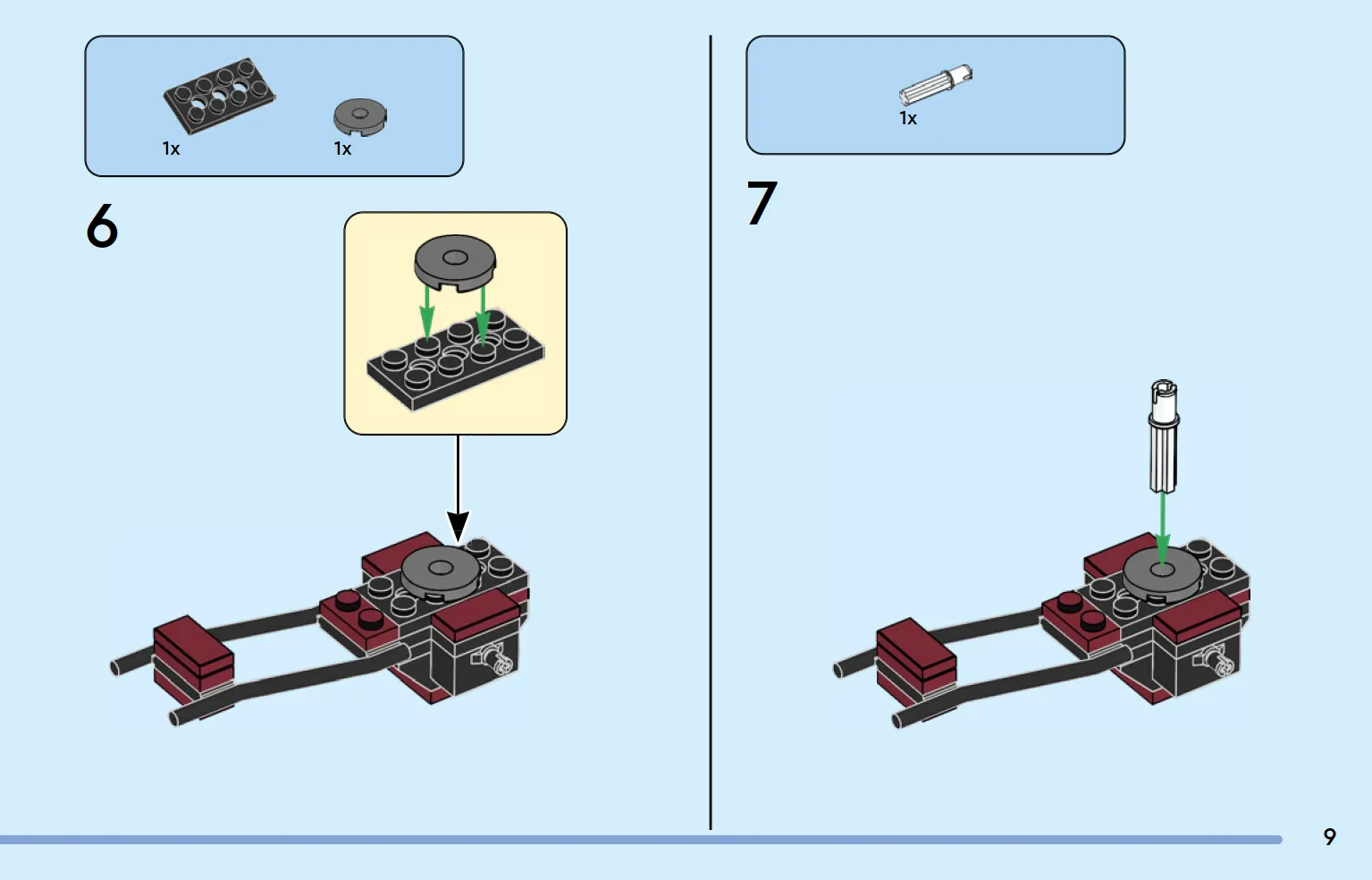 1x
1x

6

1x

7

9