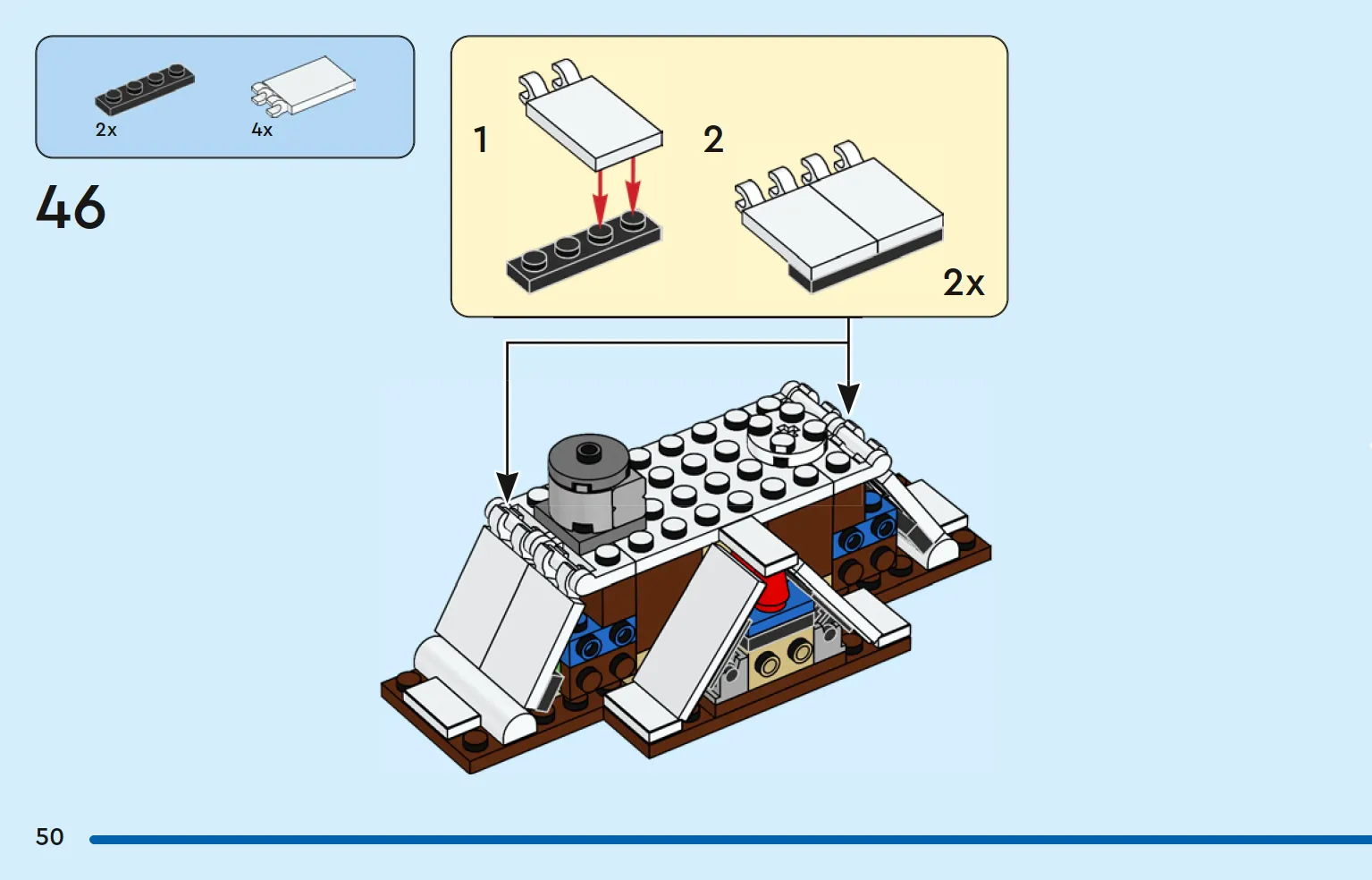 2x
4x

46

1
2
2x

50