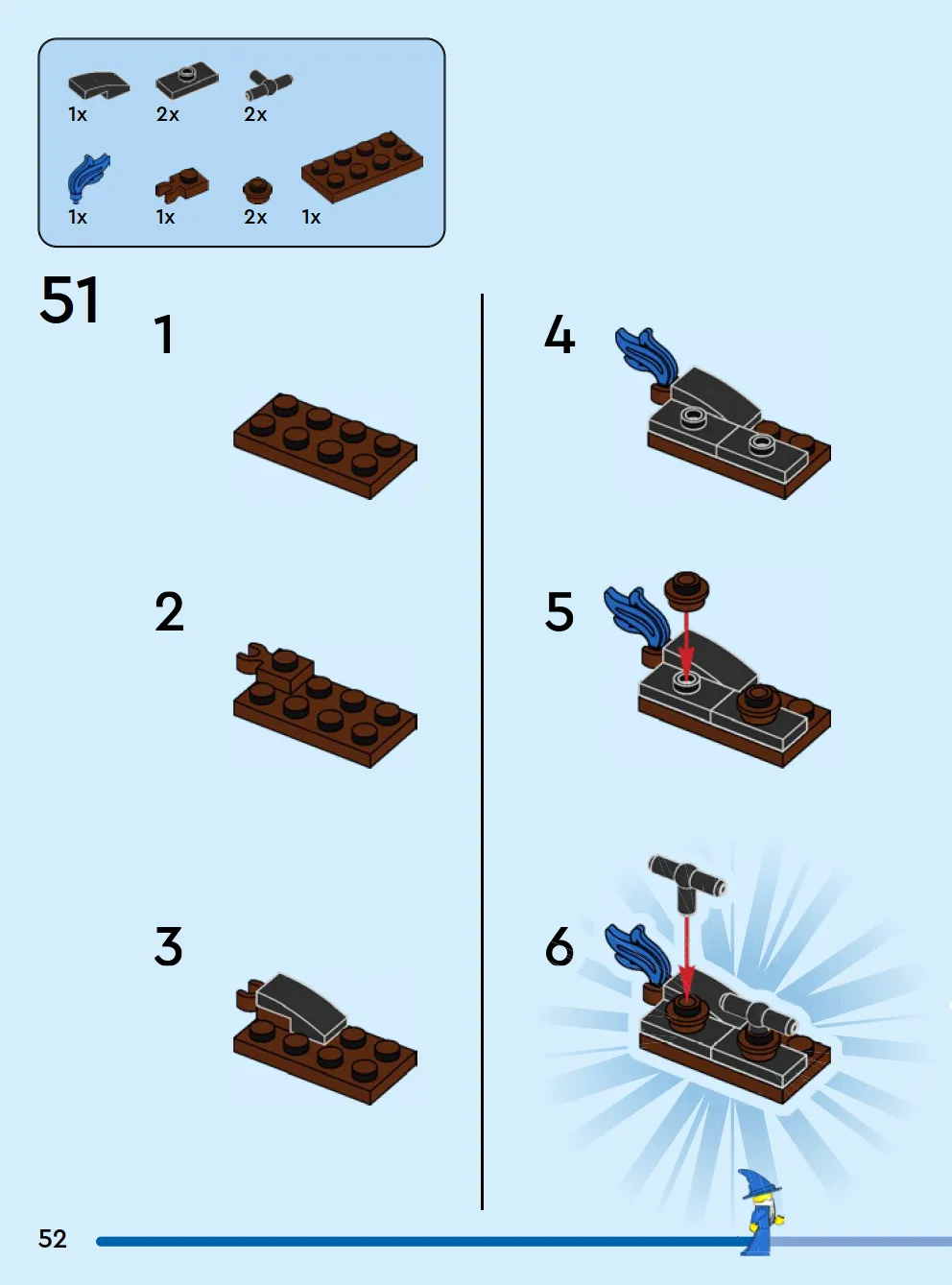 1x 2x 2x

1x 1x 2x 1x

51

1

2

3

4

5

6

52