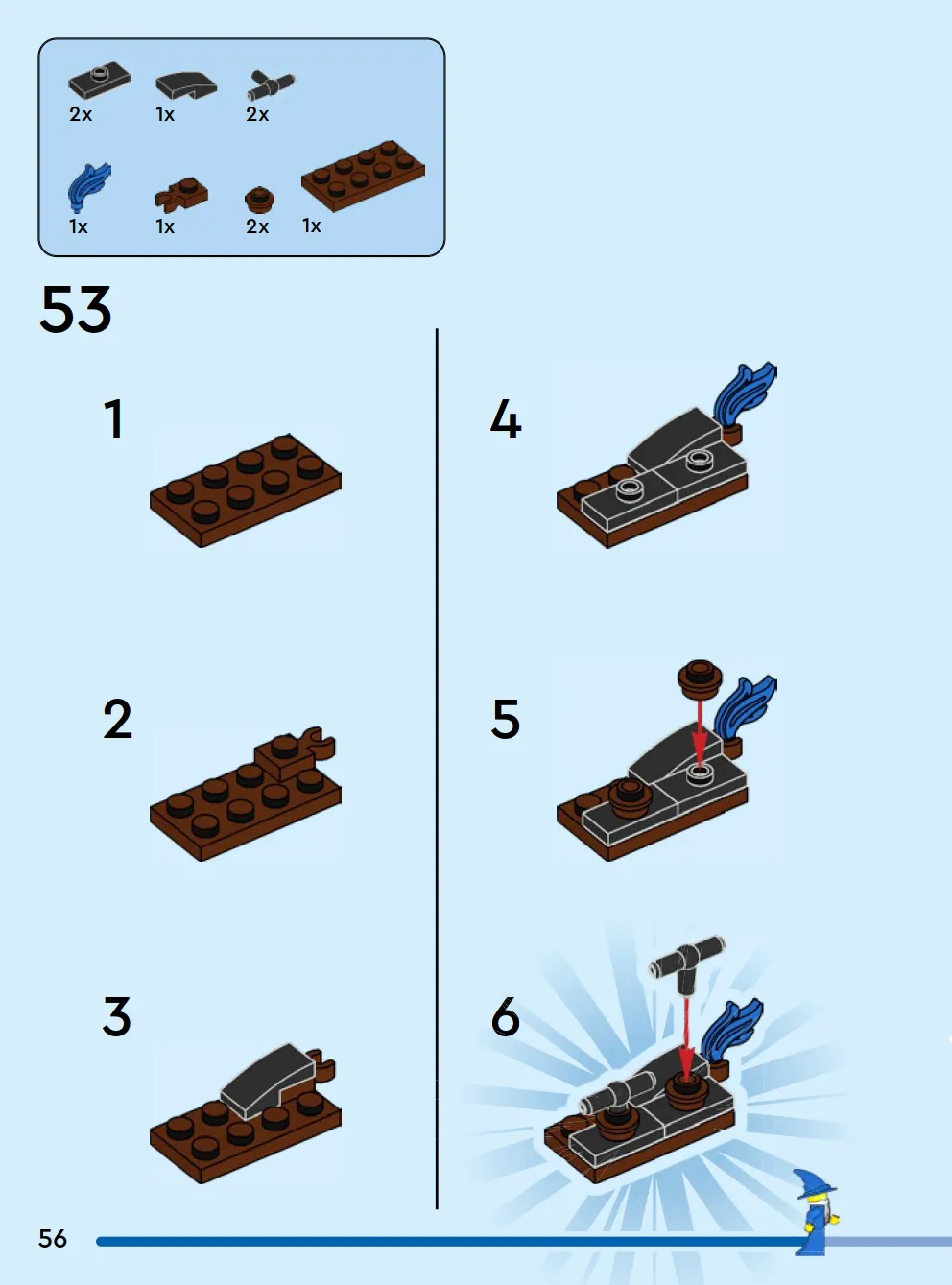 2x 1x 2x

1x 1x 2x 1x

53

1

2

3

4

5

6

56