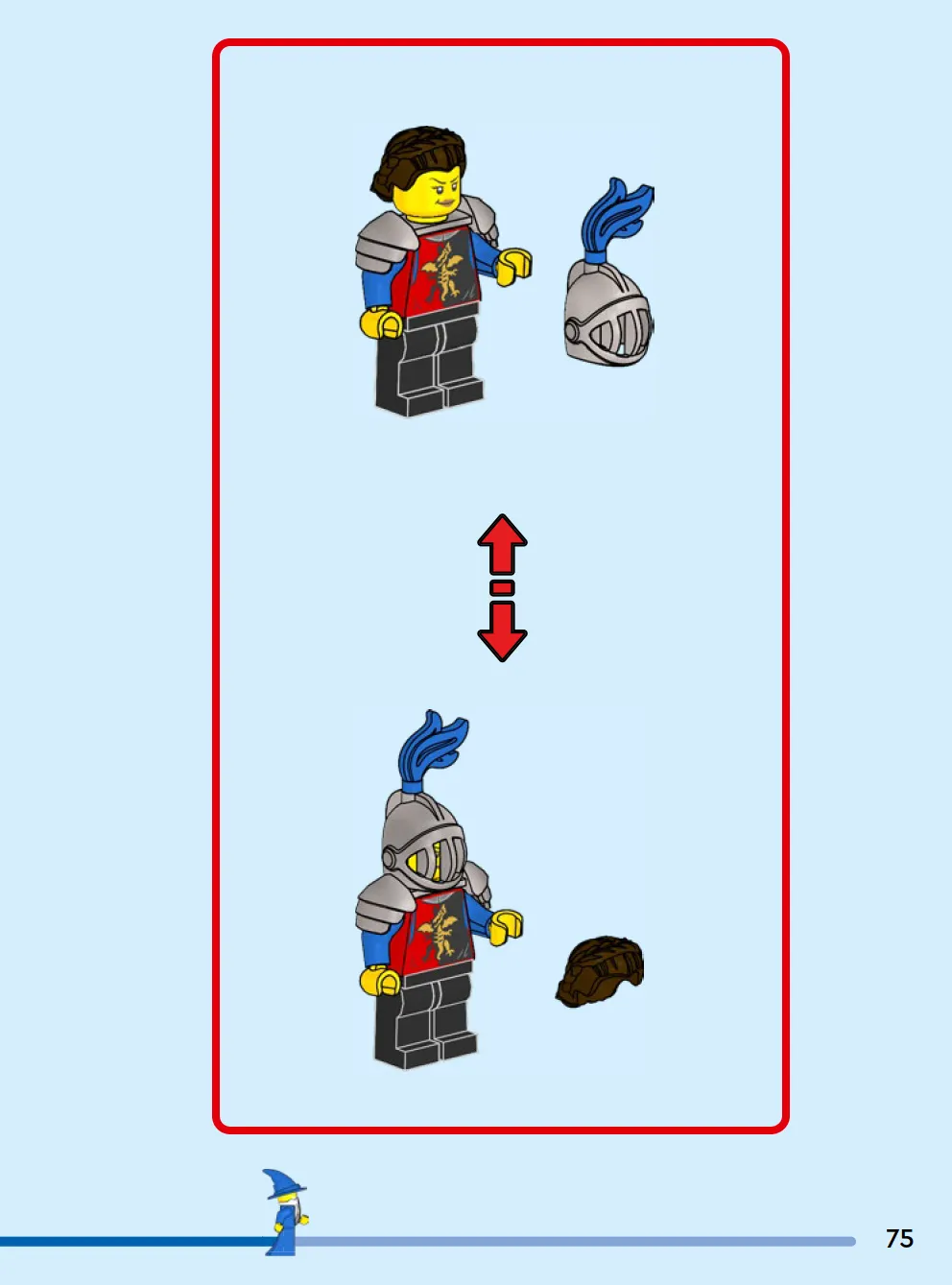 75