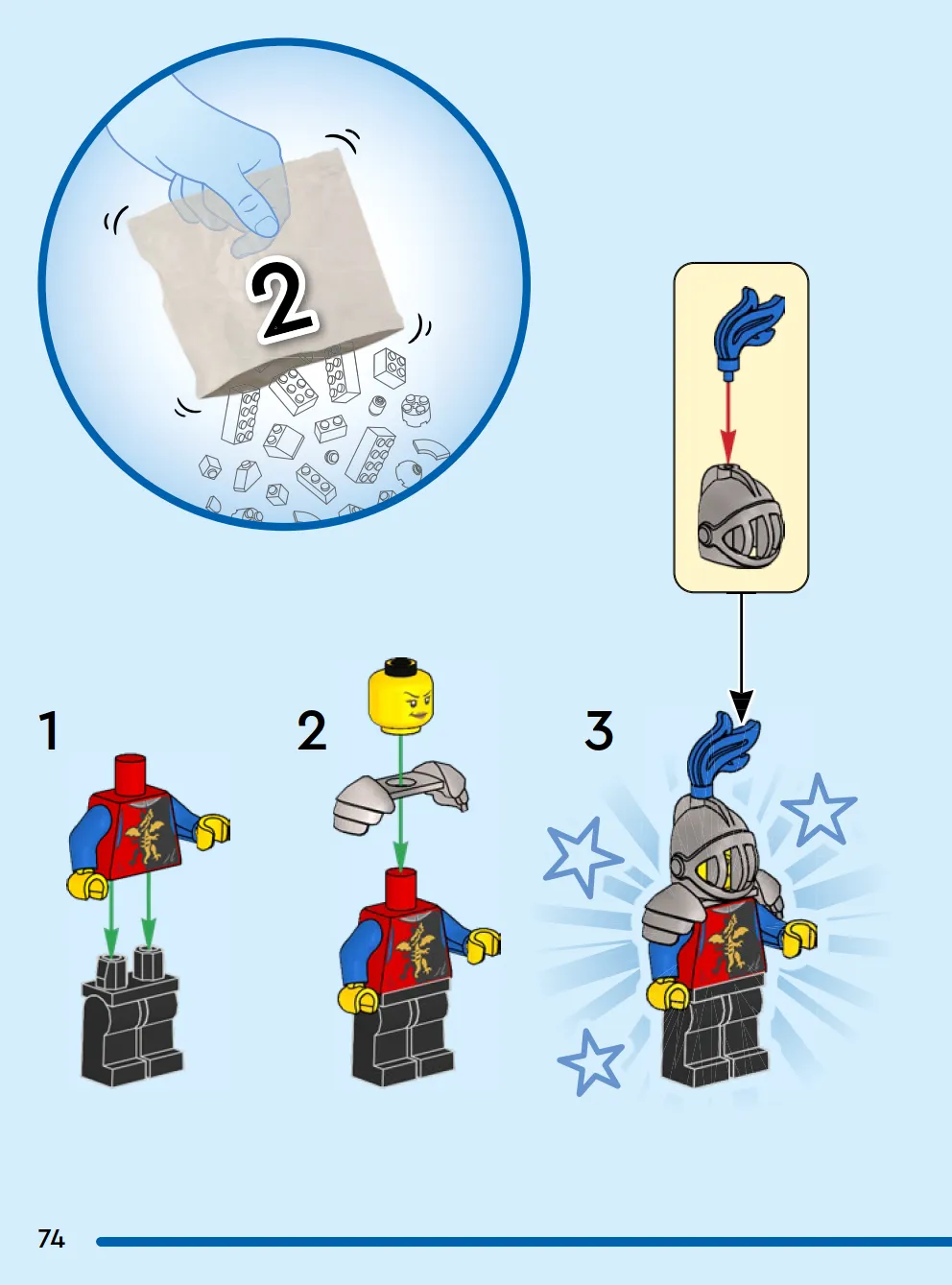 2

1

2

3

74