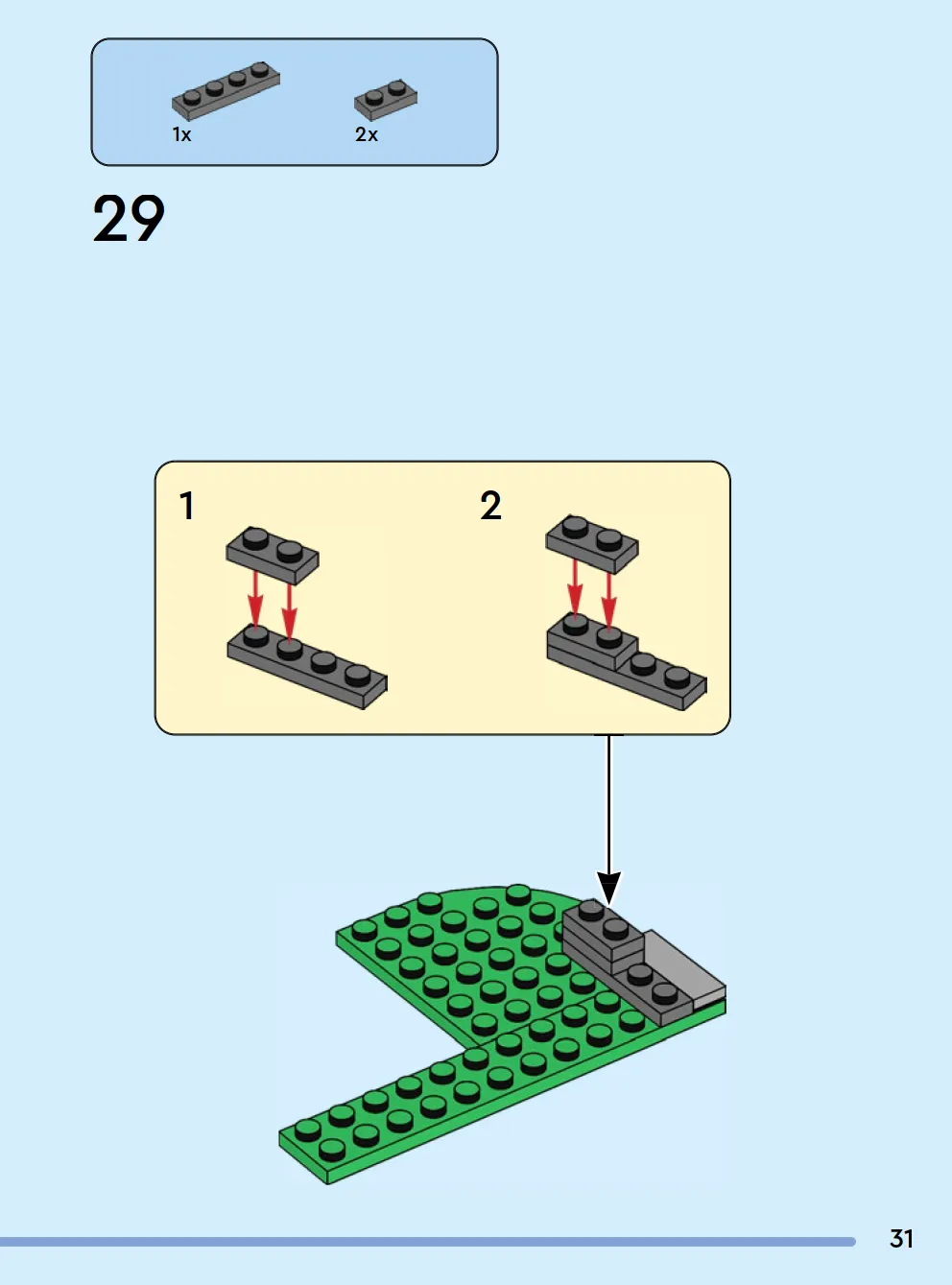 1x

2x

29

1

2

31