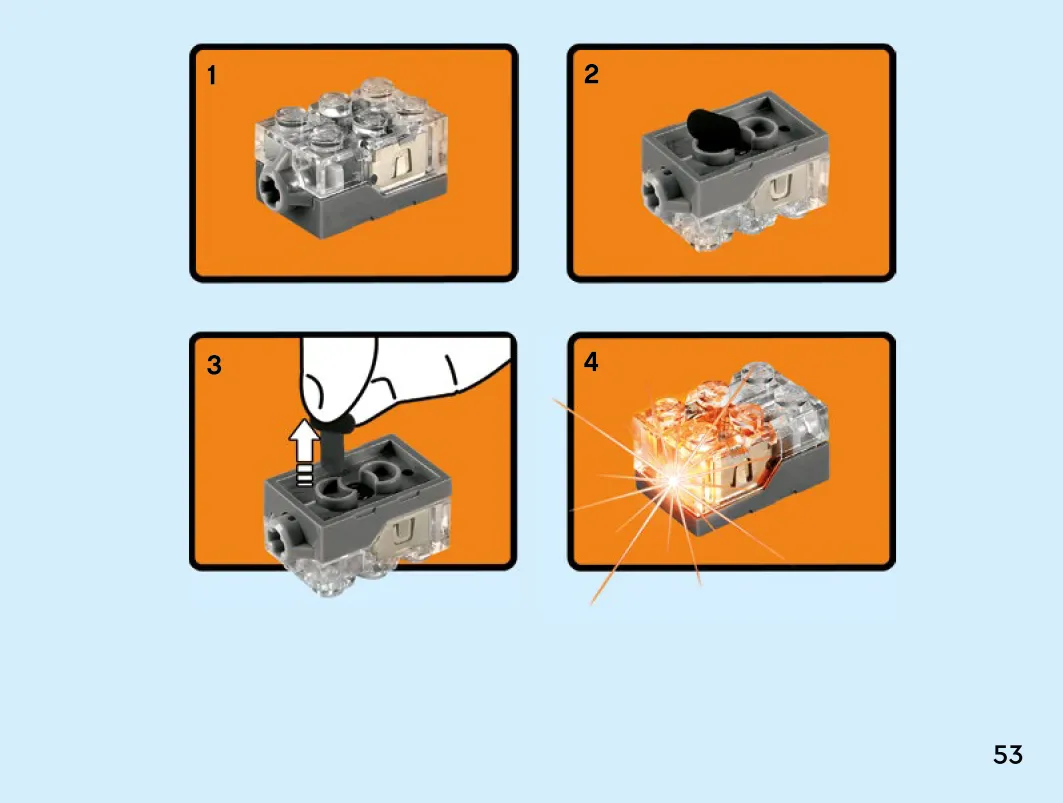 1

2

3

4

53