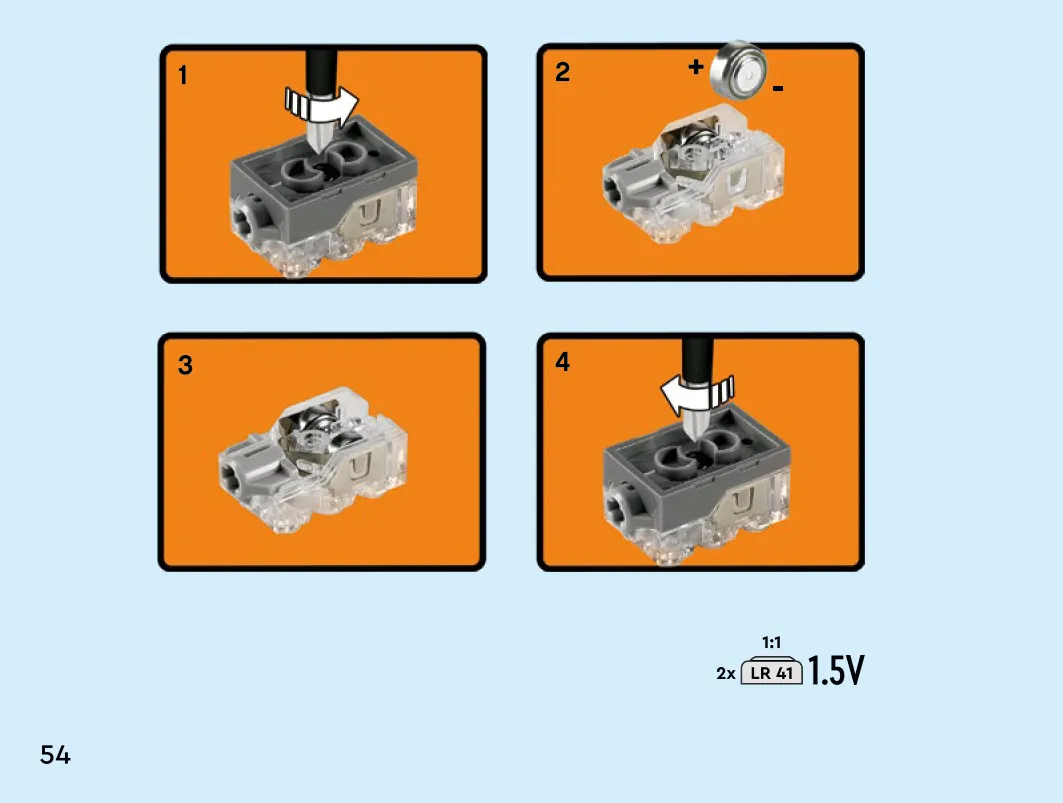 1

2

+

-

3

4

1:1

2x LR 41 1.5V

54