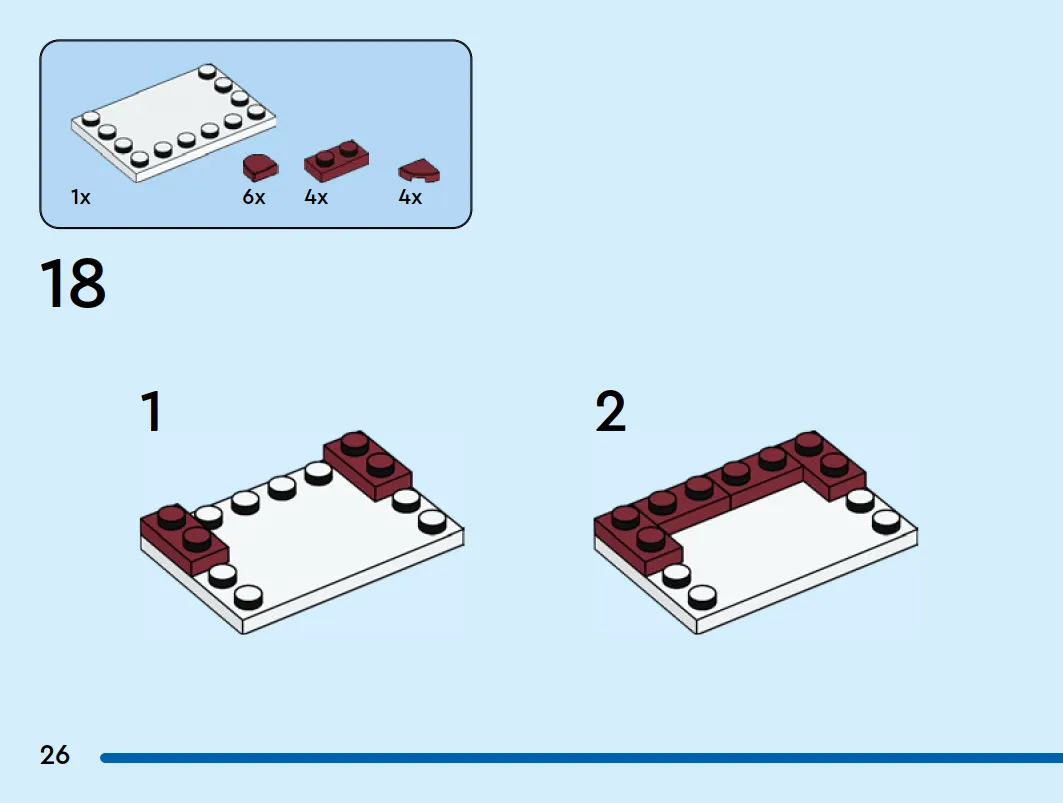 1x
6x
4x
4x

18

1

2

26