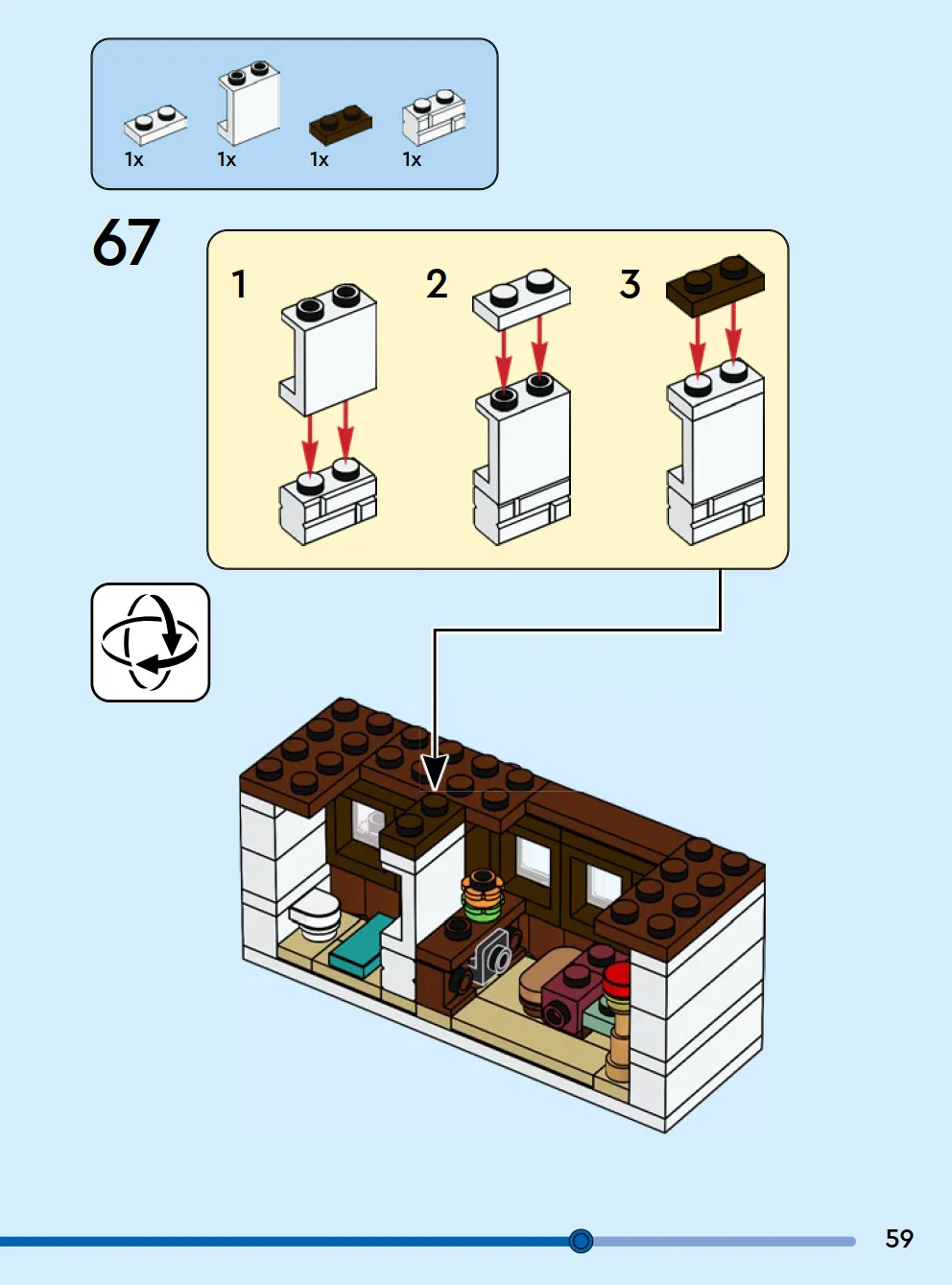 1x 1x 1x 1x

67

1

2

3

59