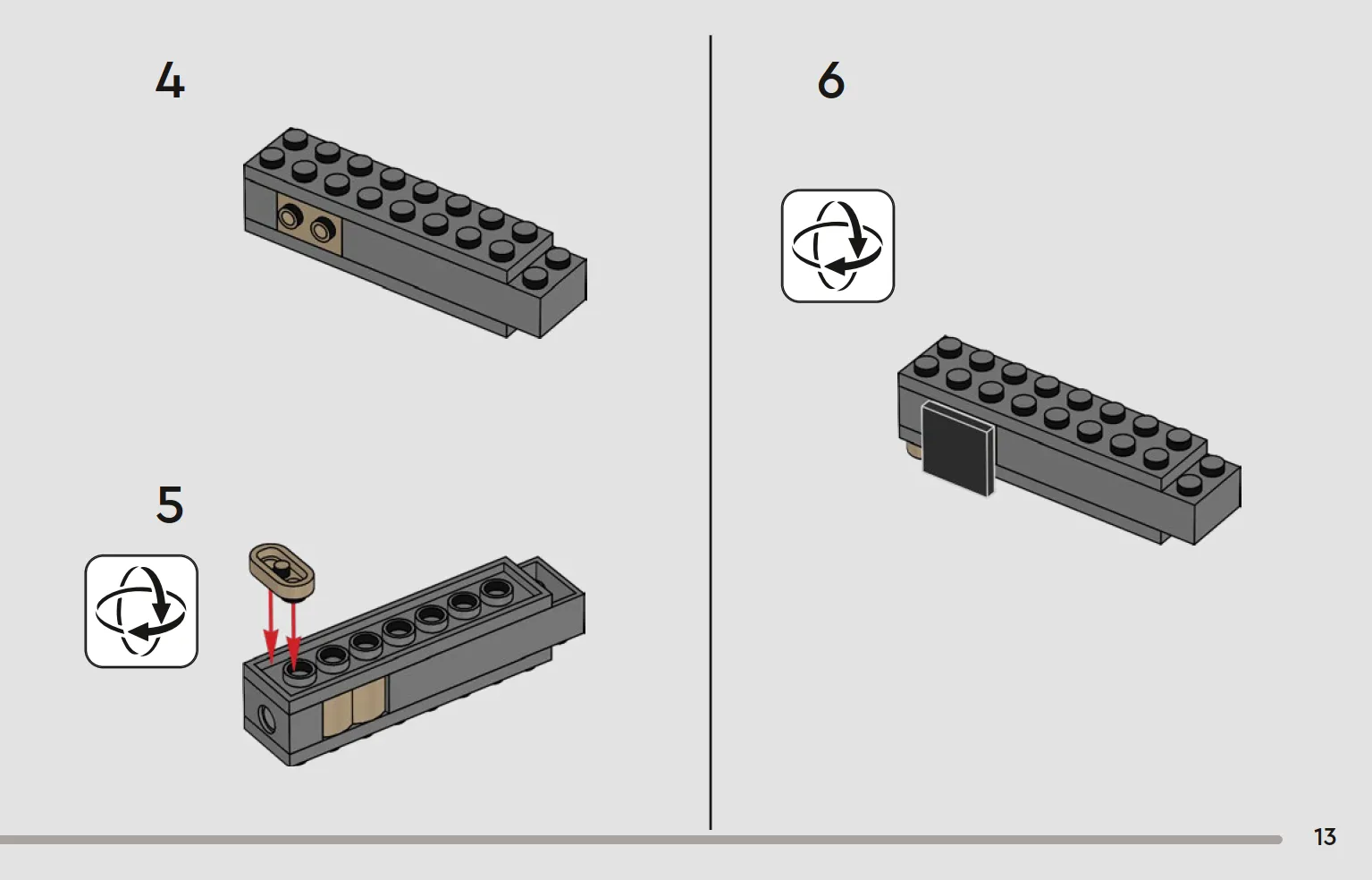 4

5

6

13