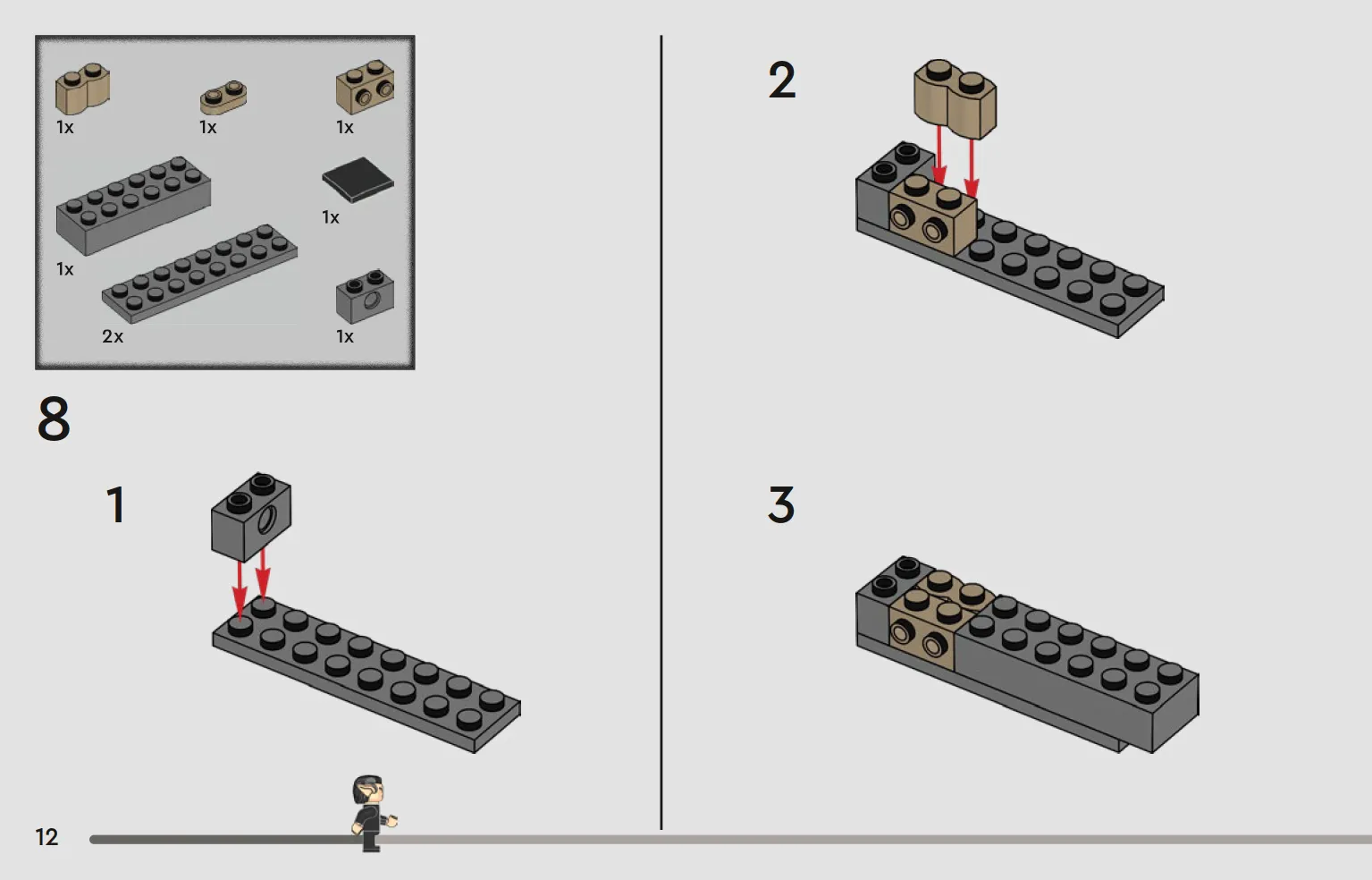 1x
1x
1x
1x
1x
2x
1x

8

1

2

3

12