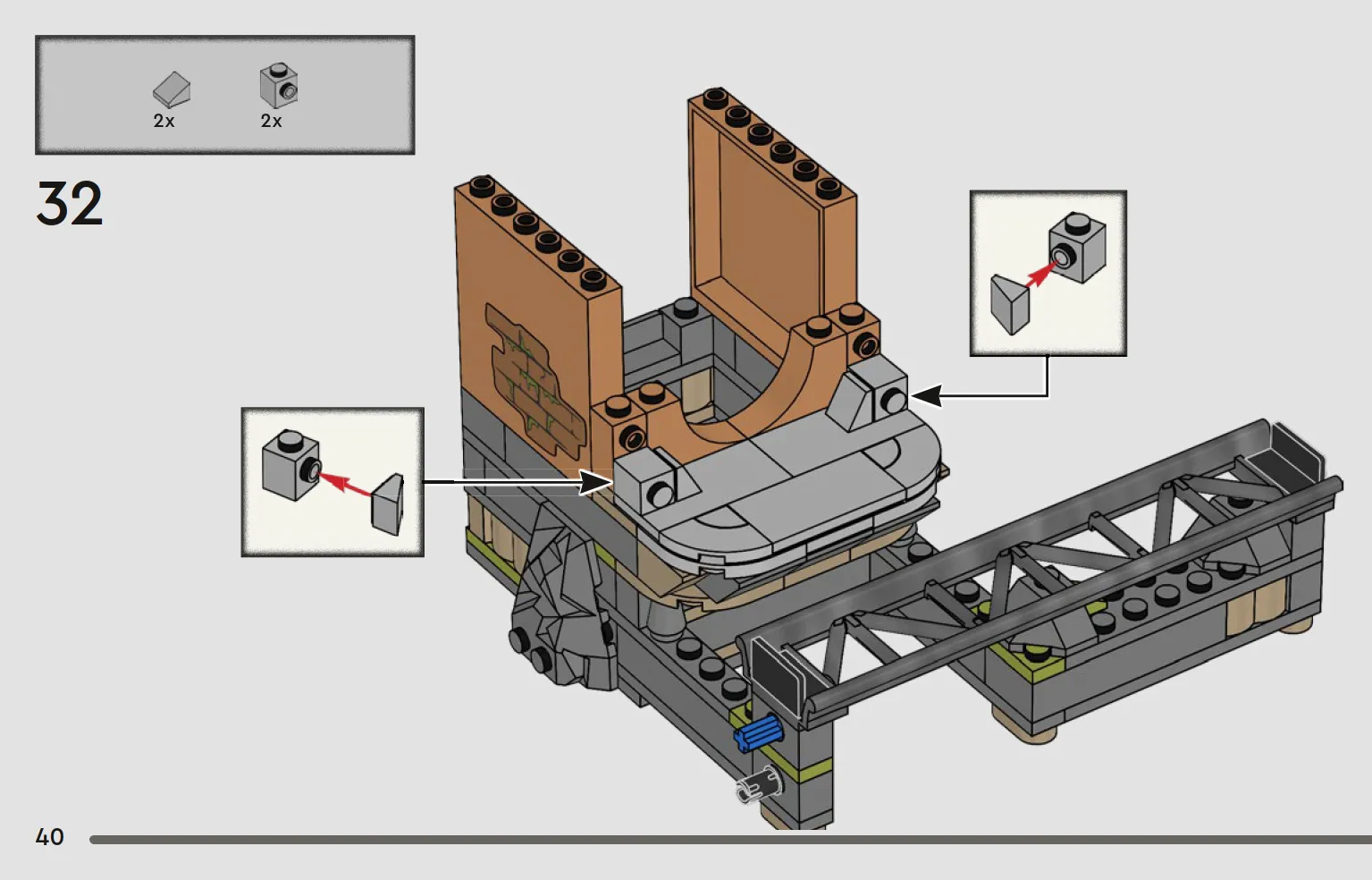 2x 2x

32

40