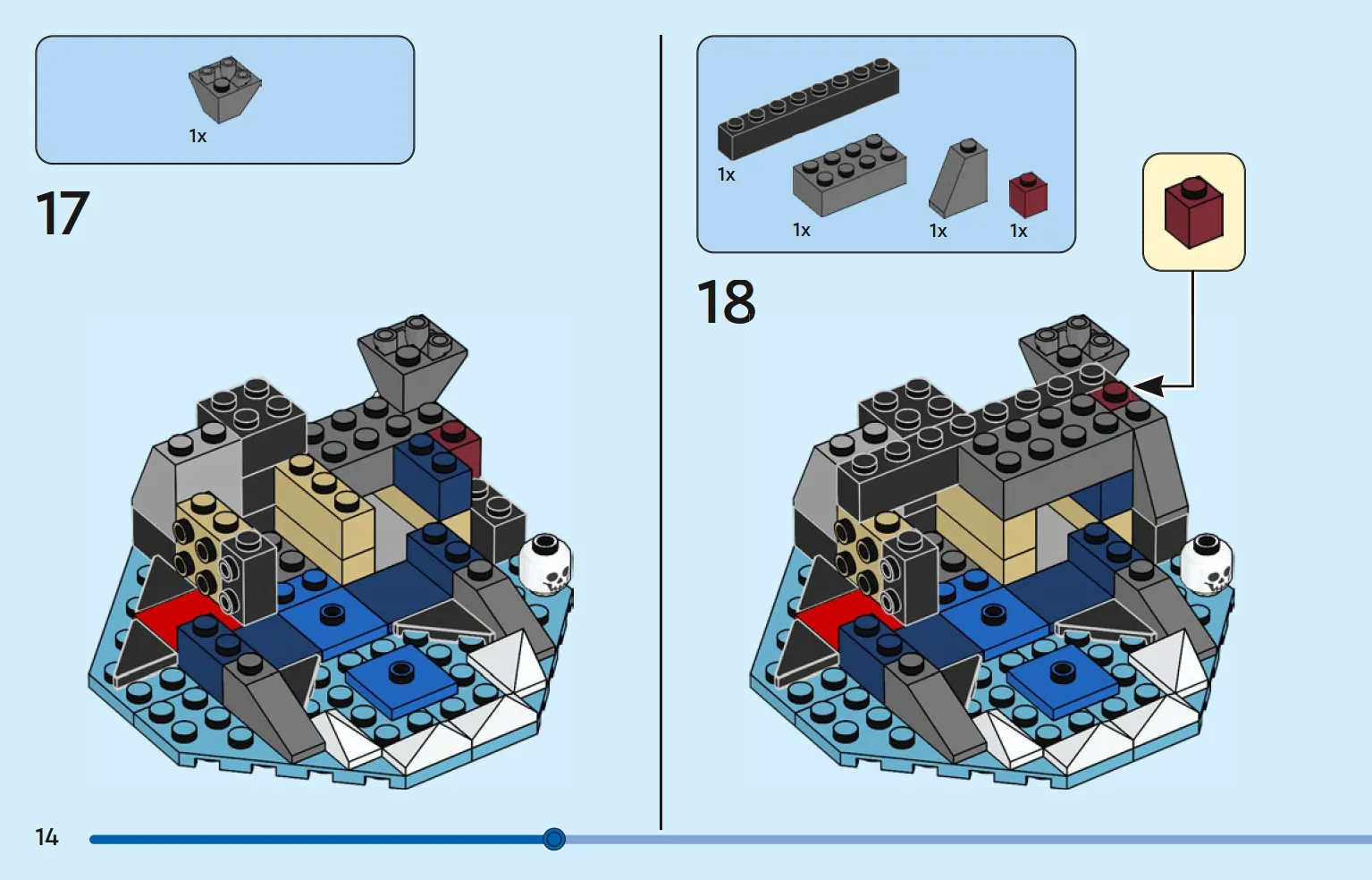 1x

17

1x

1x

1x

1x

18

14