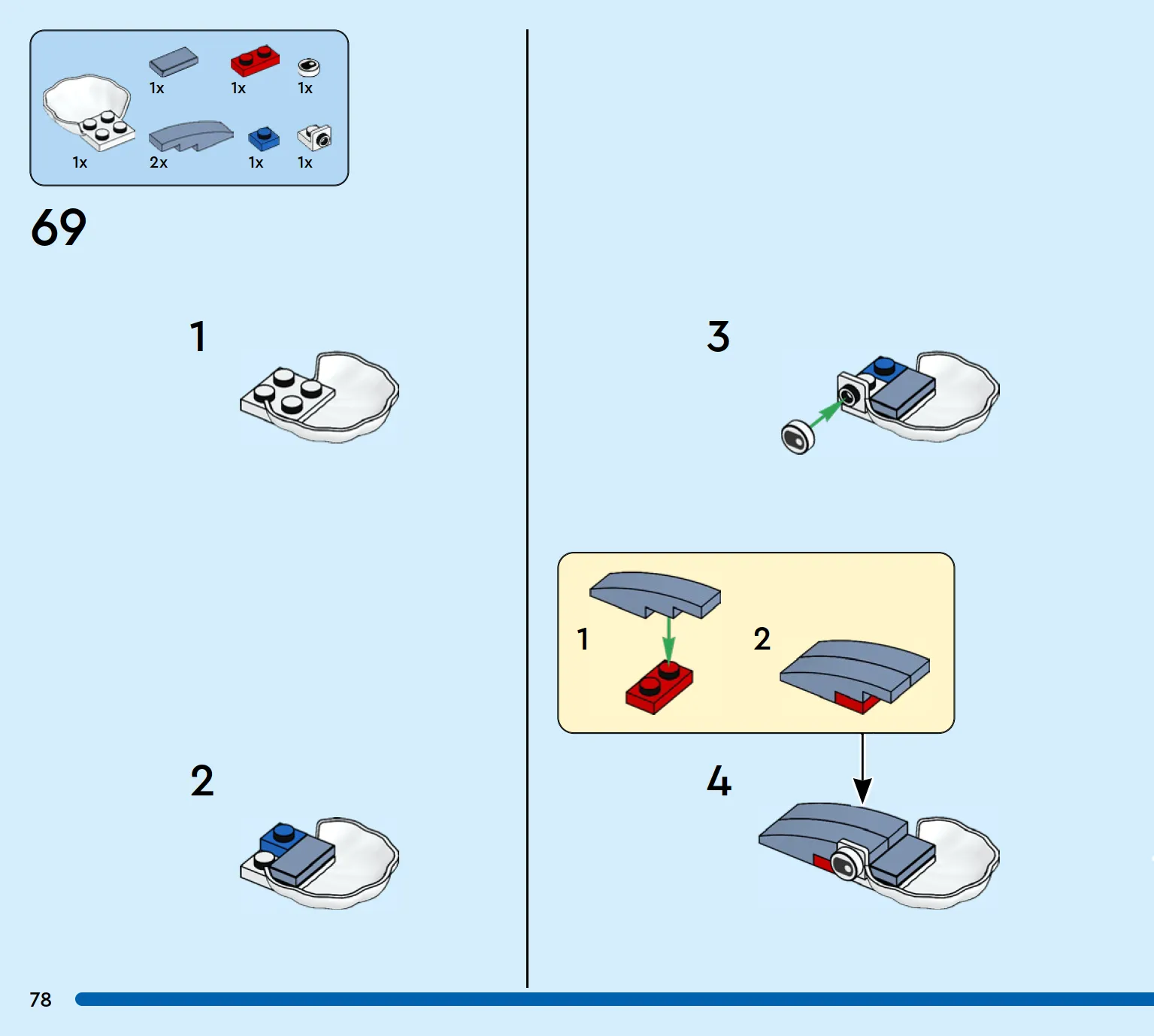 1x
1x
1x
1x
2x
1x
1x

69

1

2

3

1
2

4

78