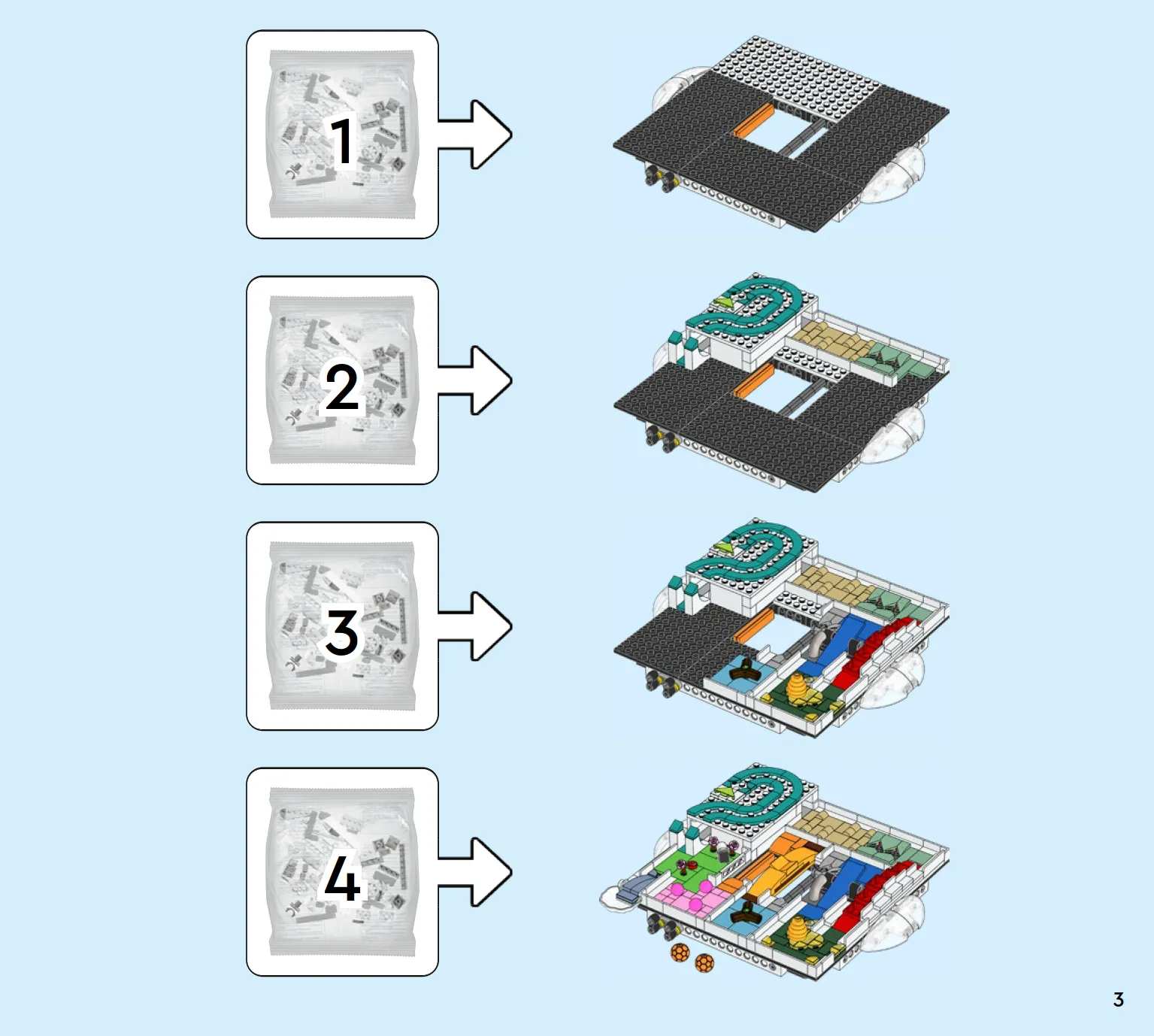 1

2

3

4

3