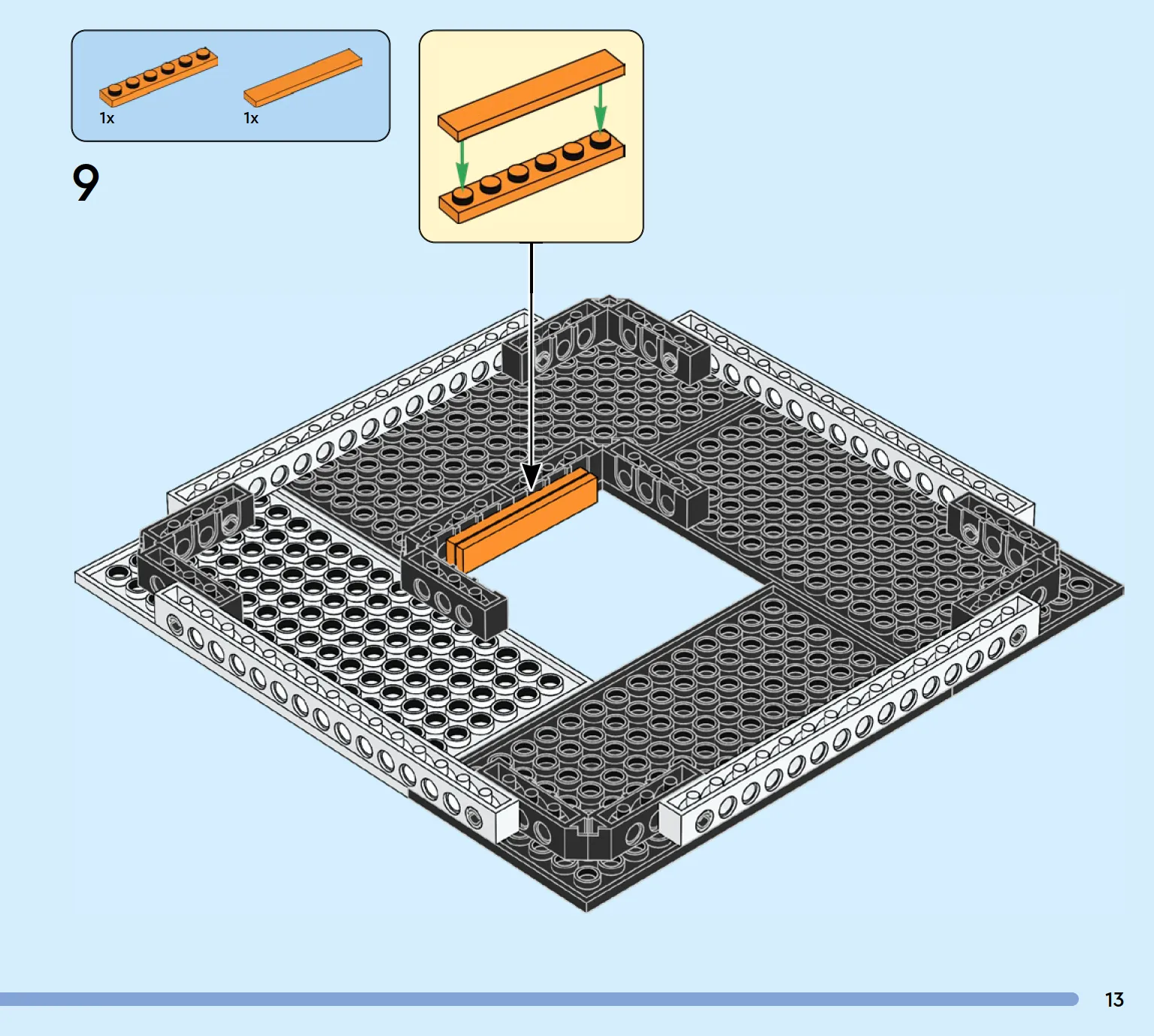 1x
1x

9

13