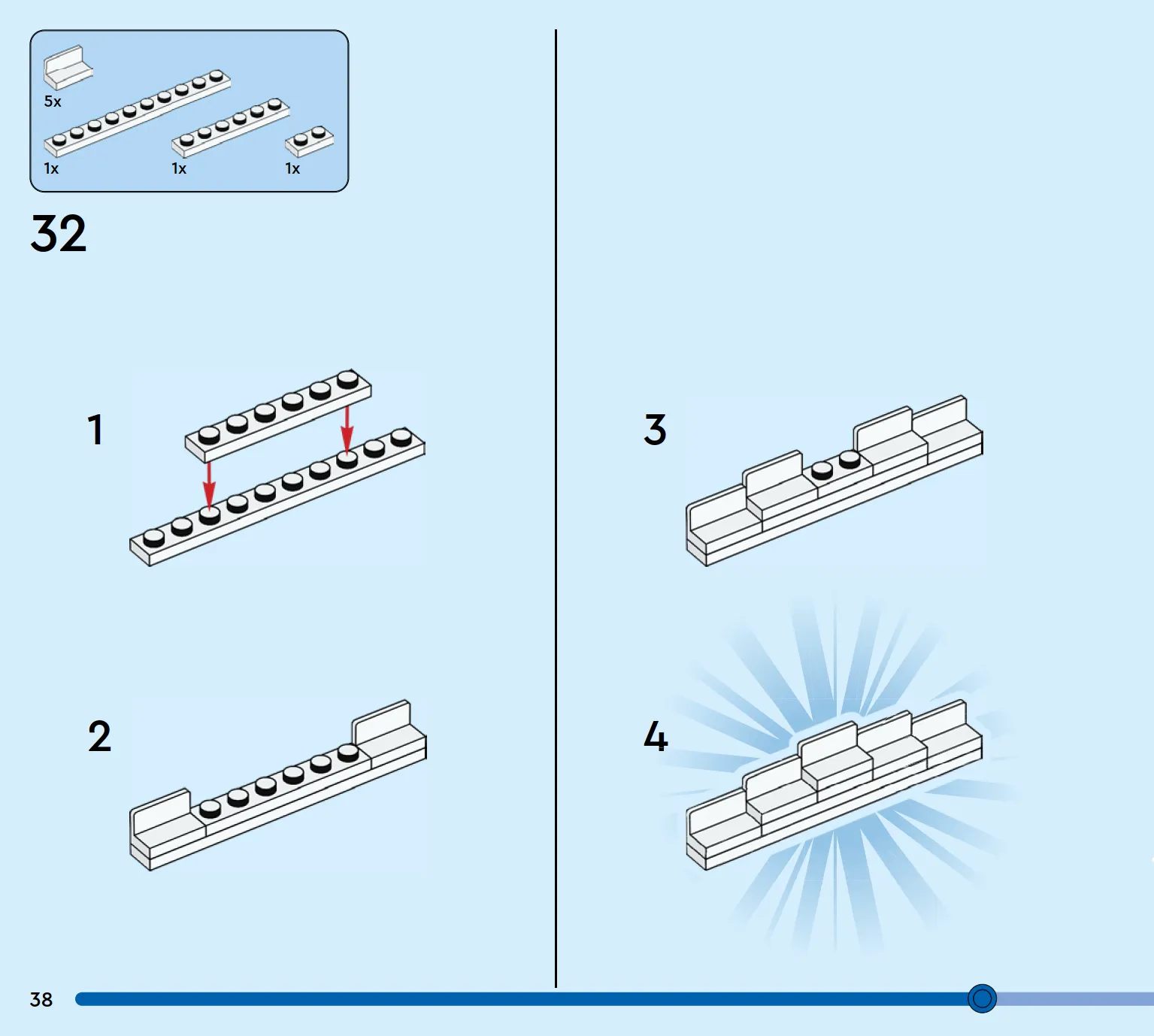 5x
1x
1x
1x

32

1

2

3

4

38