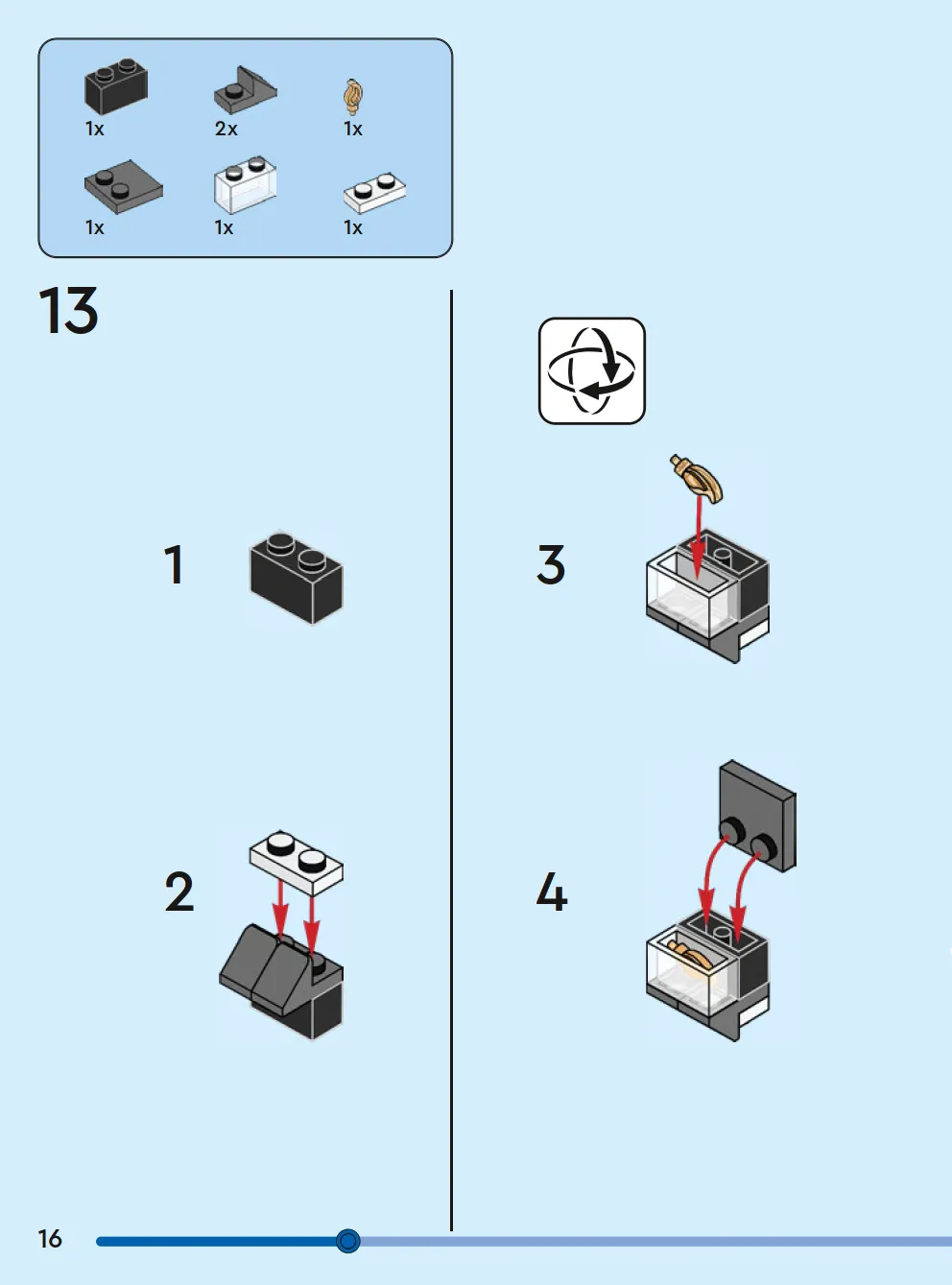 1x 2x 1x
1x 1x 1x

13

1

2

3

4

16