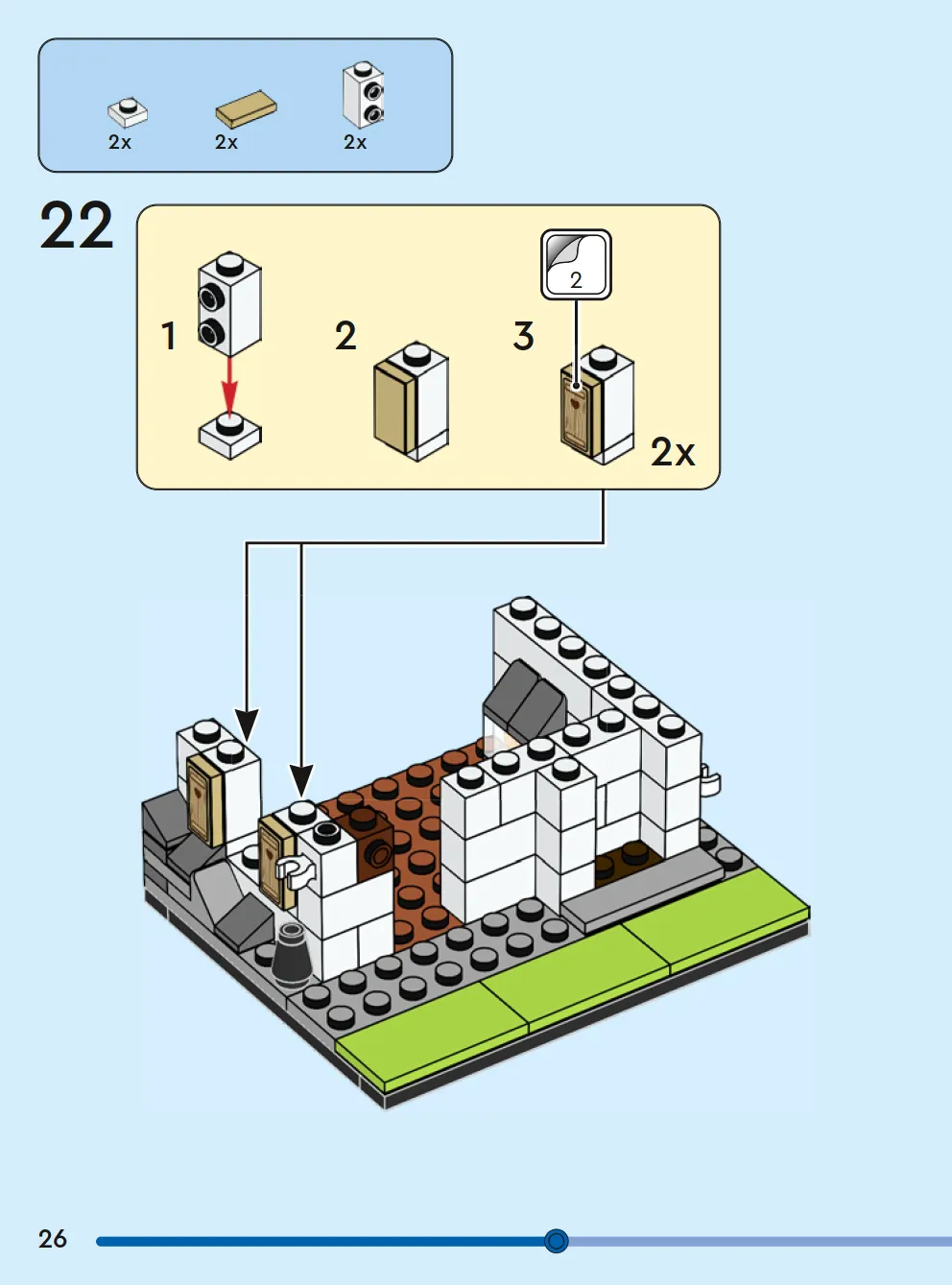 2x 2x 2x

22

1

2

3

2

2x

26