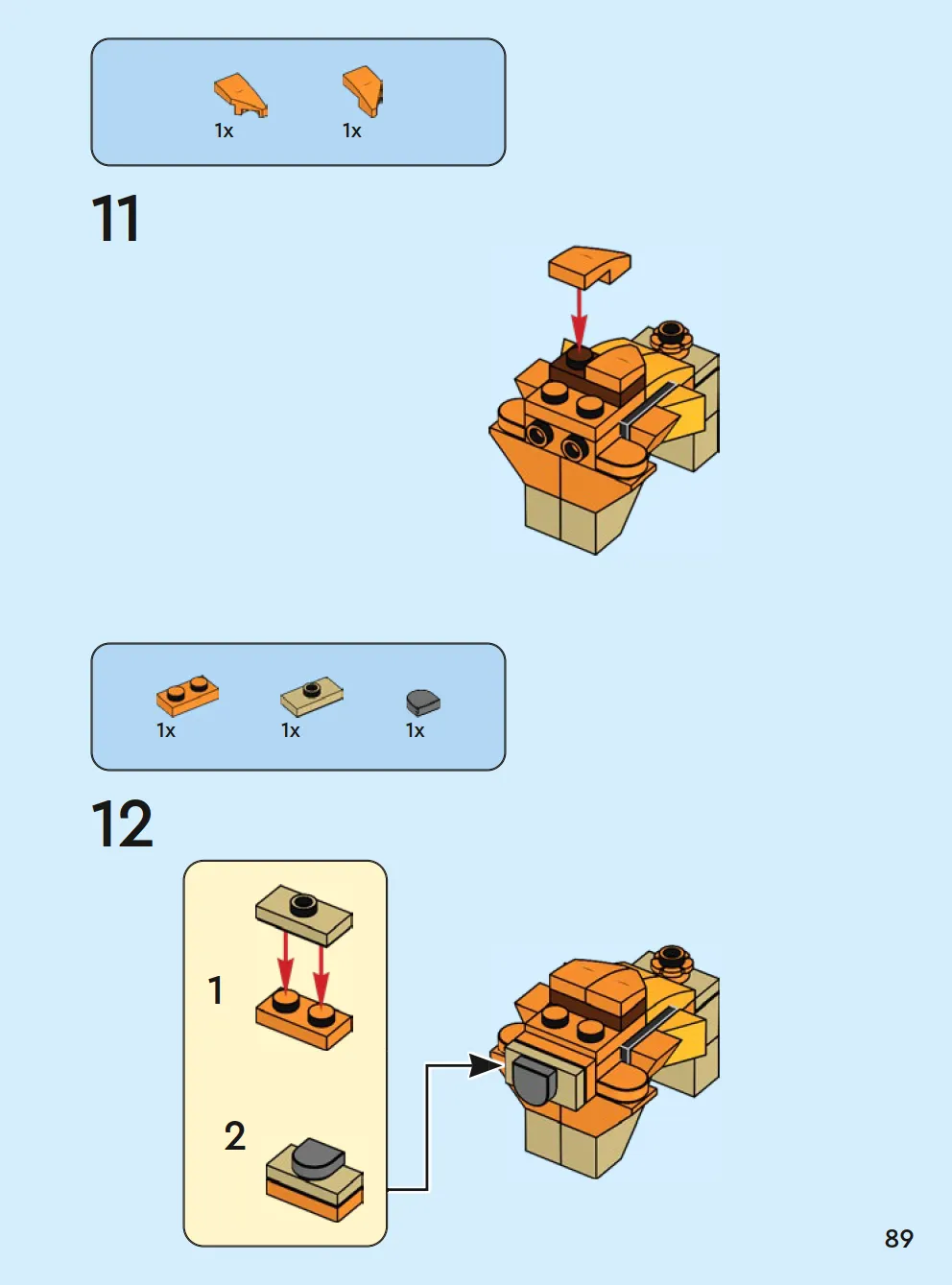 1x 1x

11

1x 1x 1x

12

1

2

89