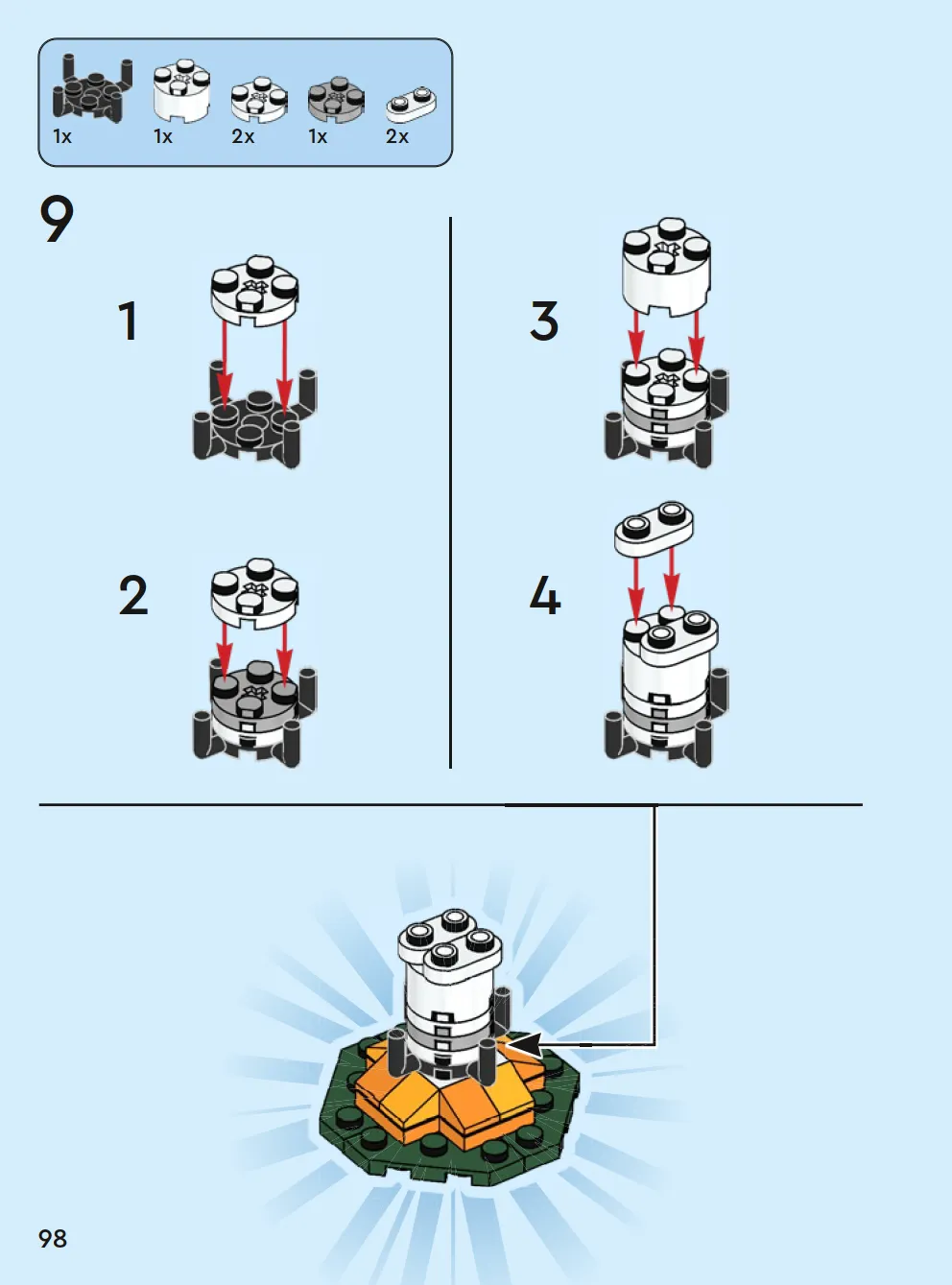 1x 1x 2x 1x 2x

9

1

2

3

4

98