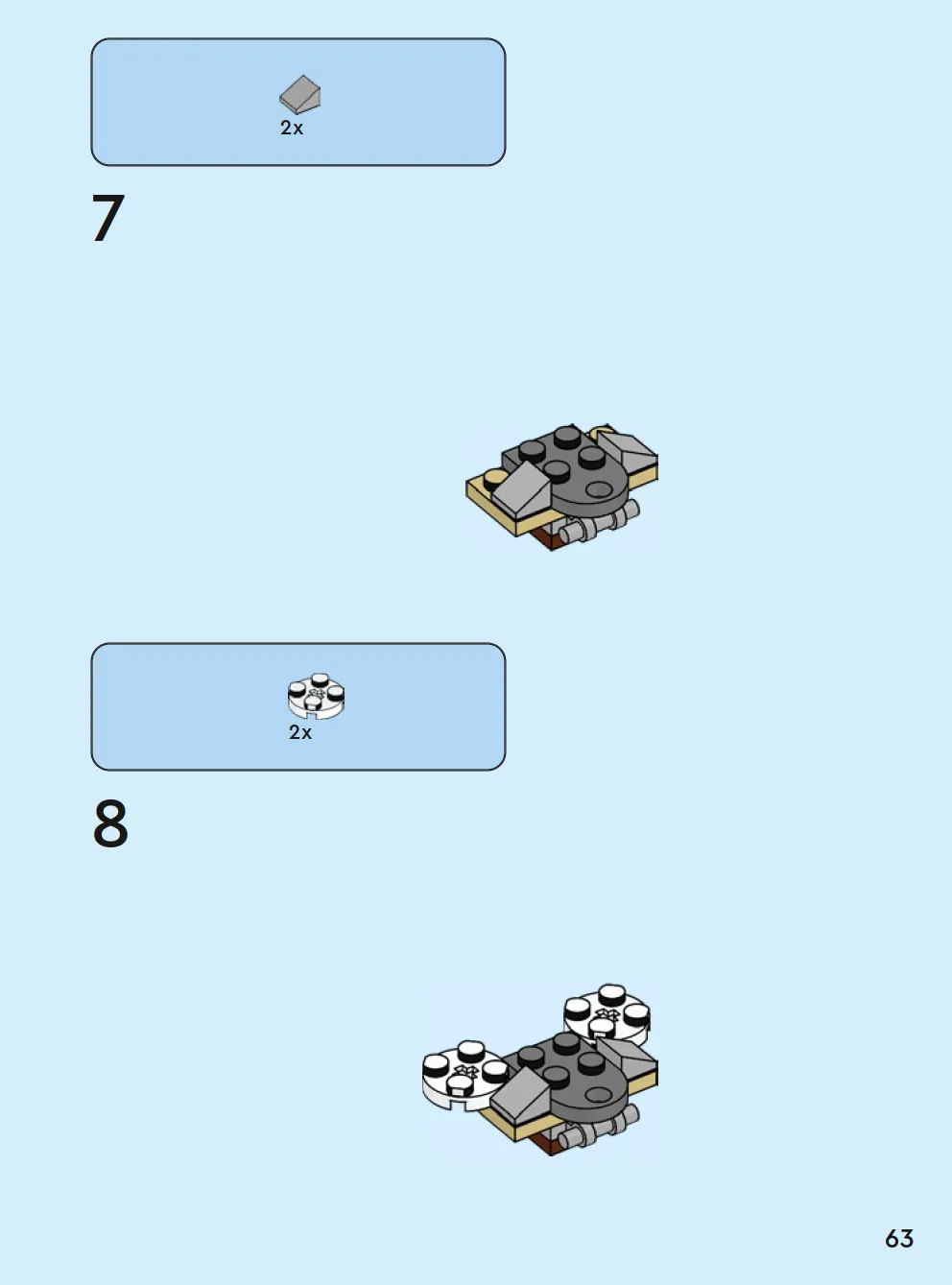 2x

7

2x

8

63