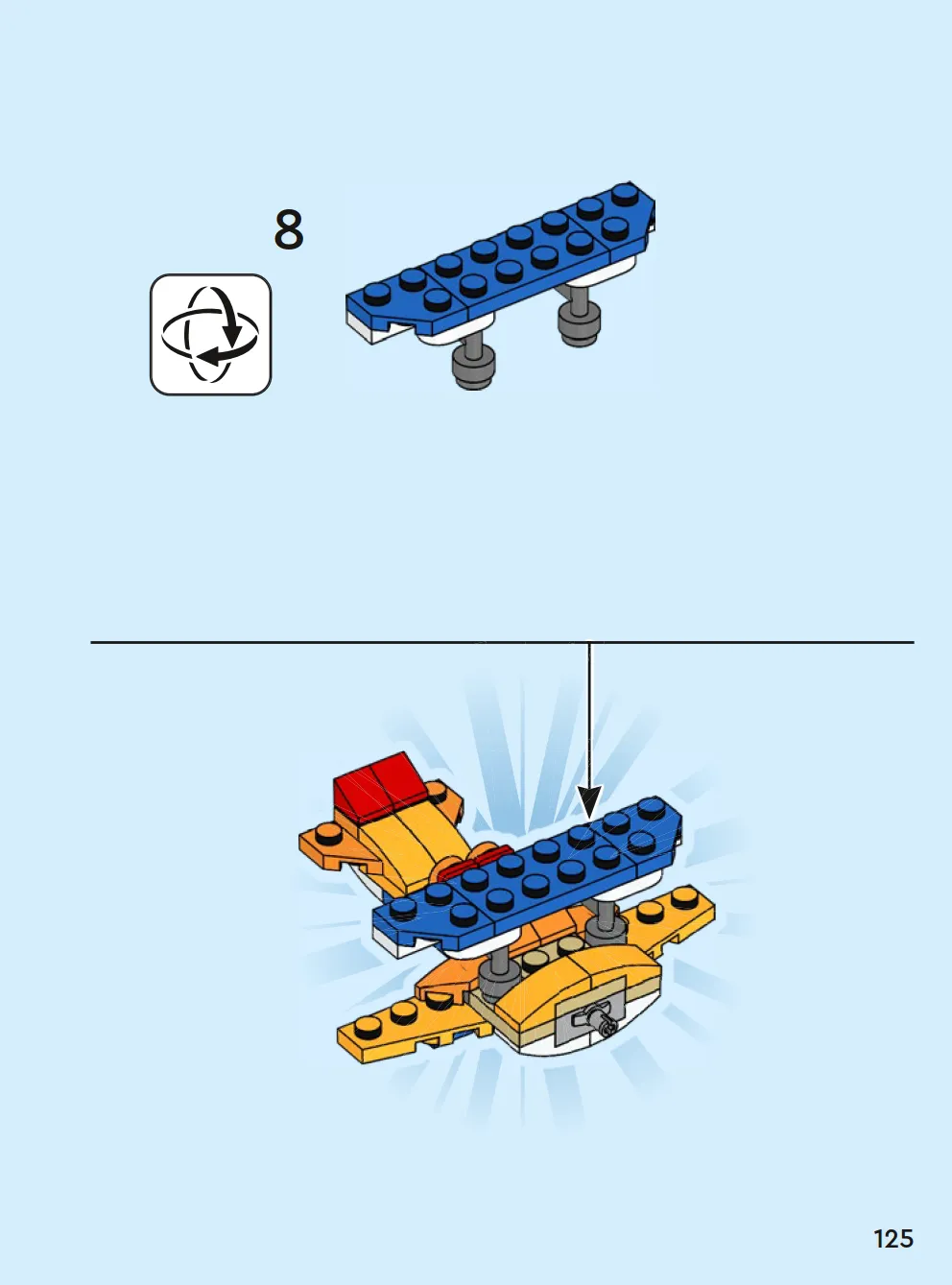 8

125