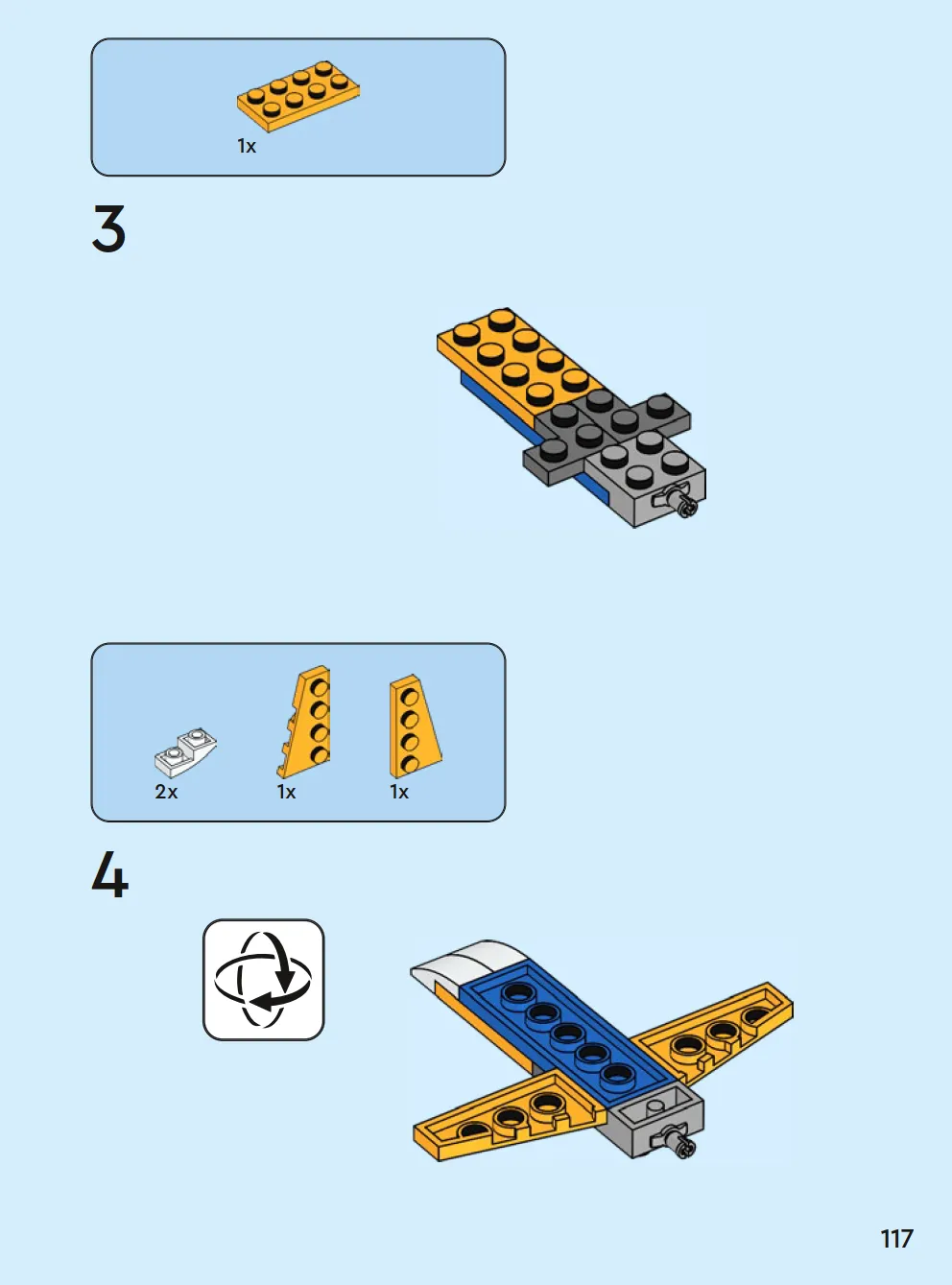 1x

3

2x 1x 1x

4

117