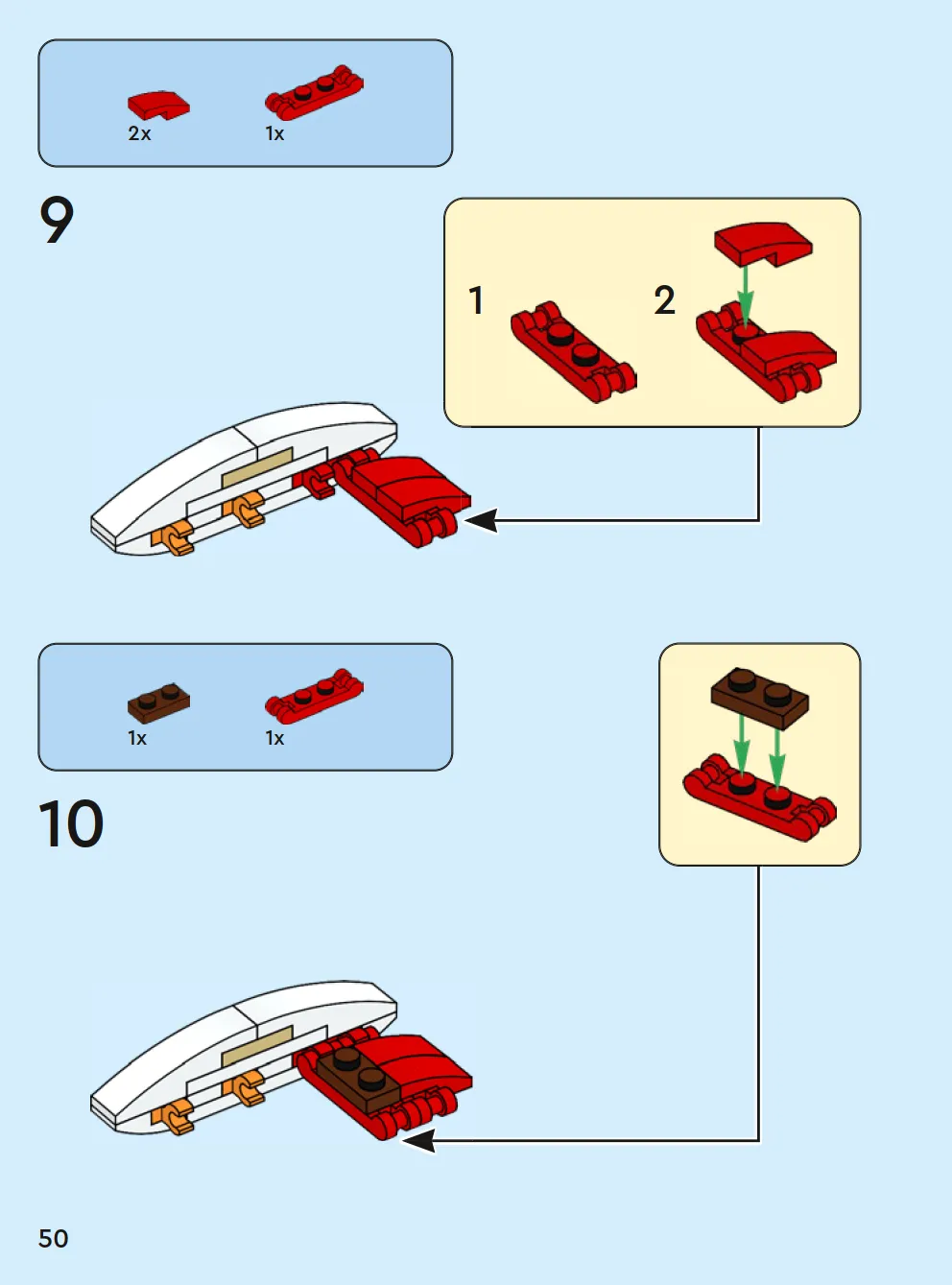 2x
1x

9

1
2

1x
1x

10

50