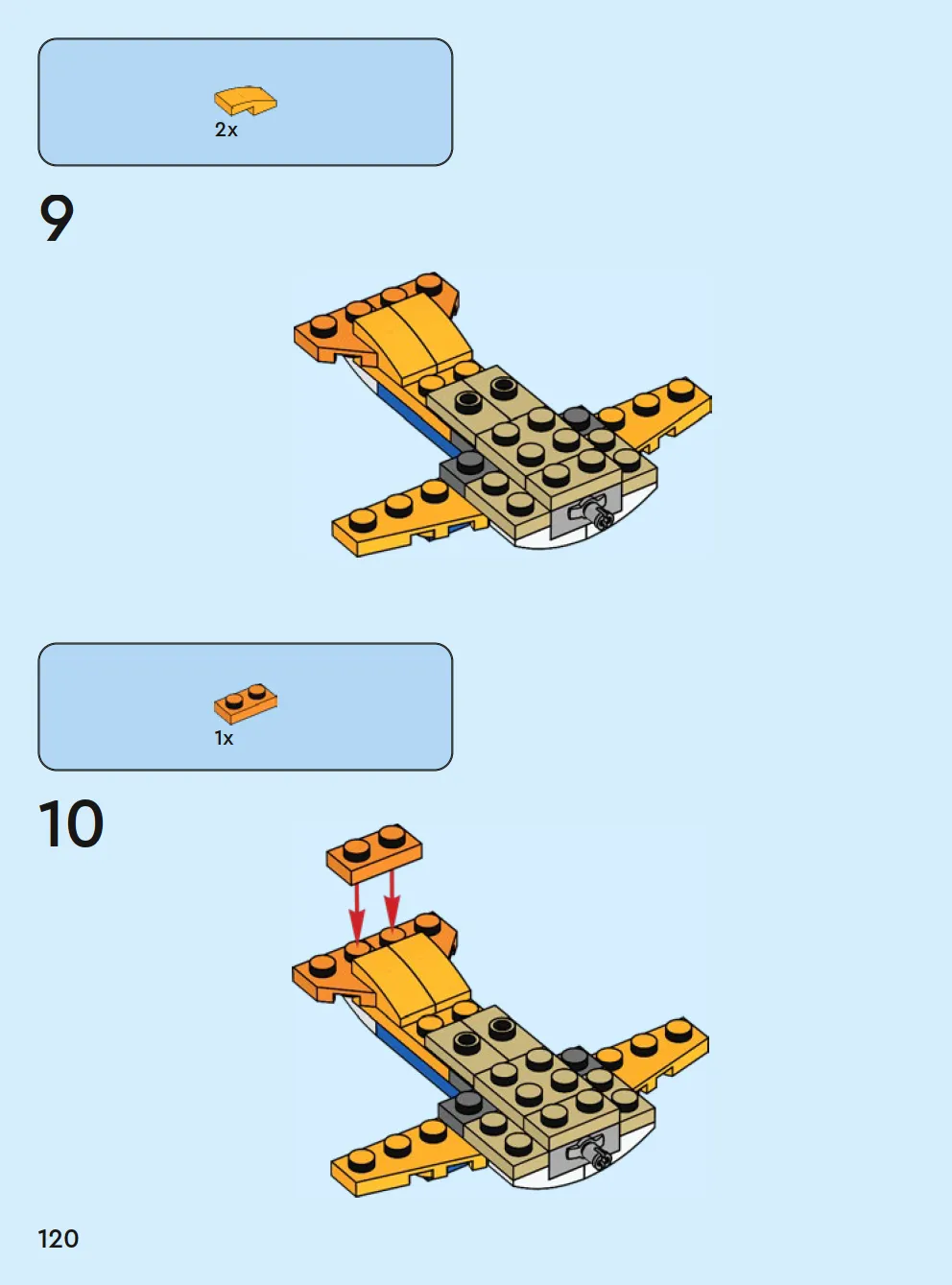 2x

9

1x

10

120