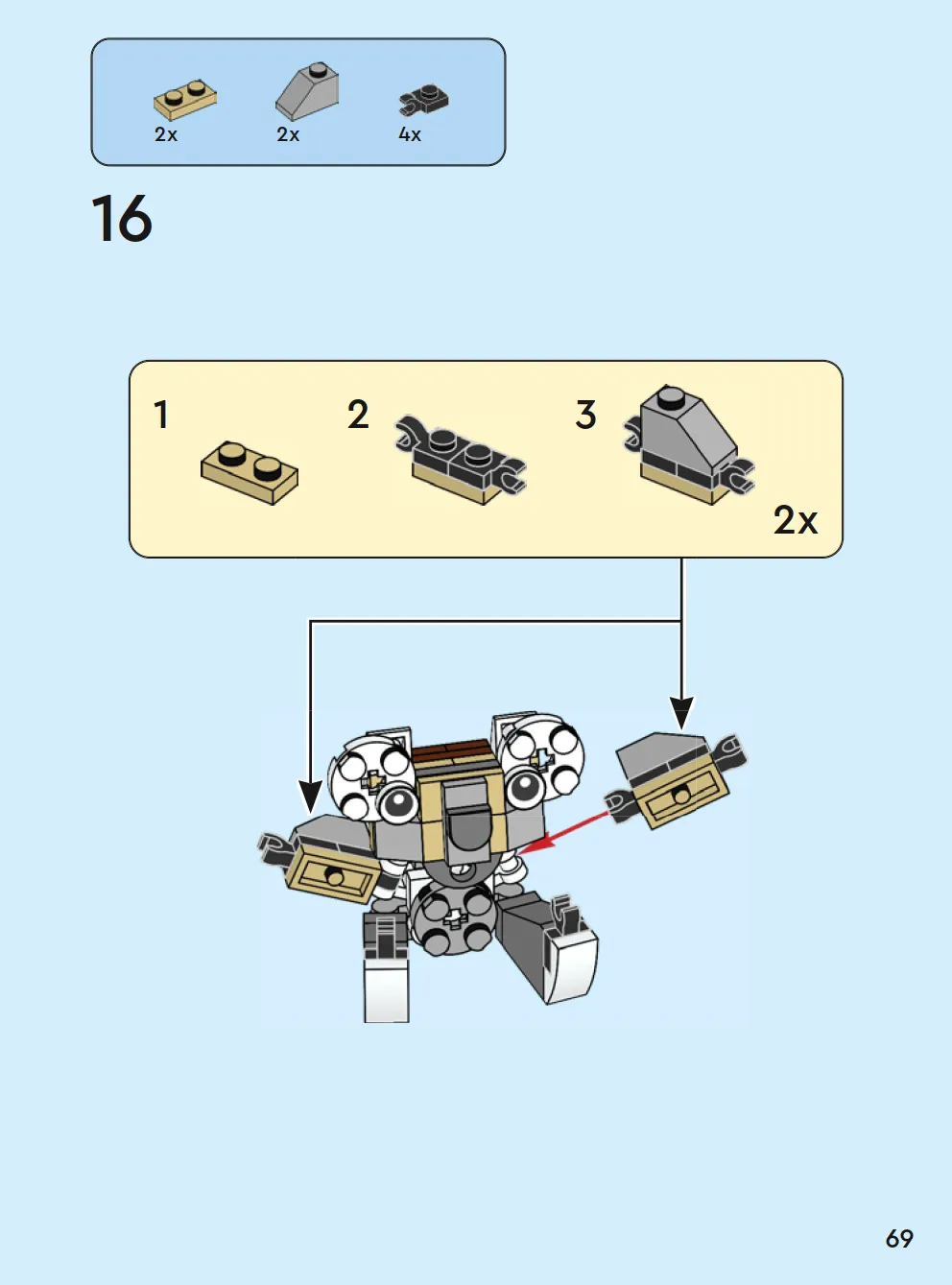 2x 2x 4x

16

1

2

3

2x

69