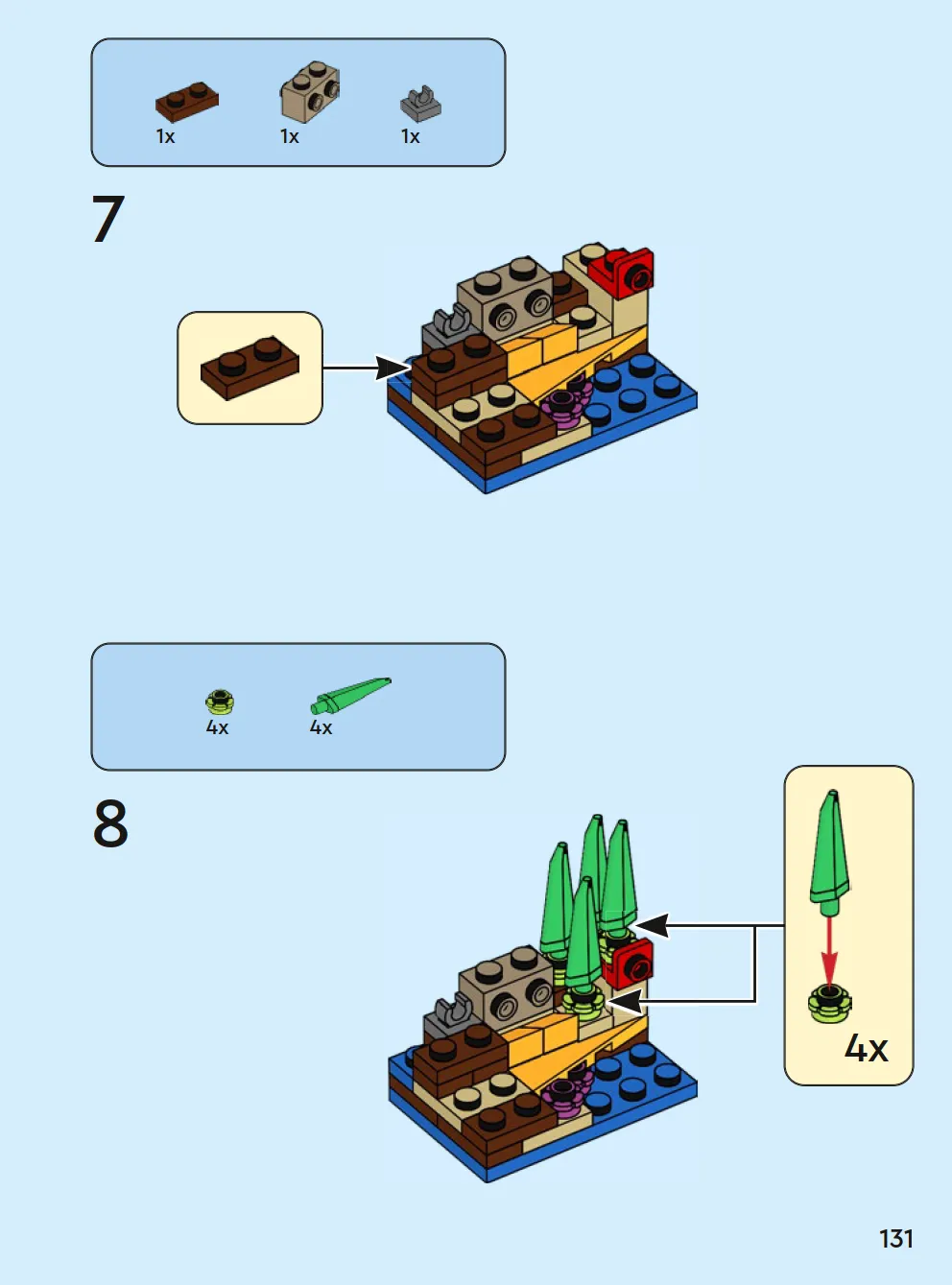 1x 1x 1x

7

4x 4x

8

4x

131