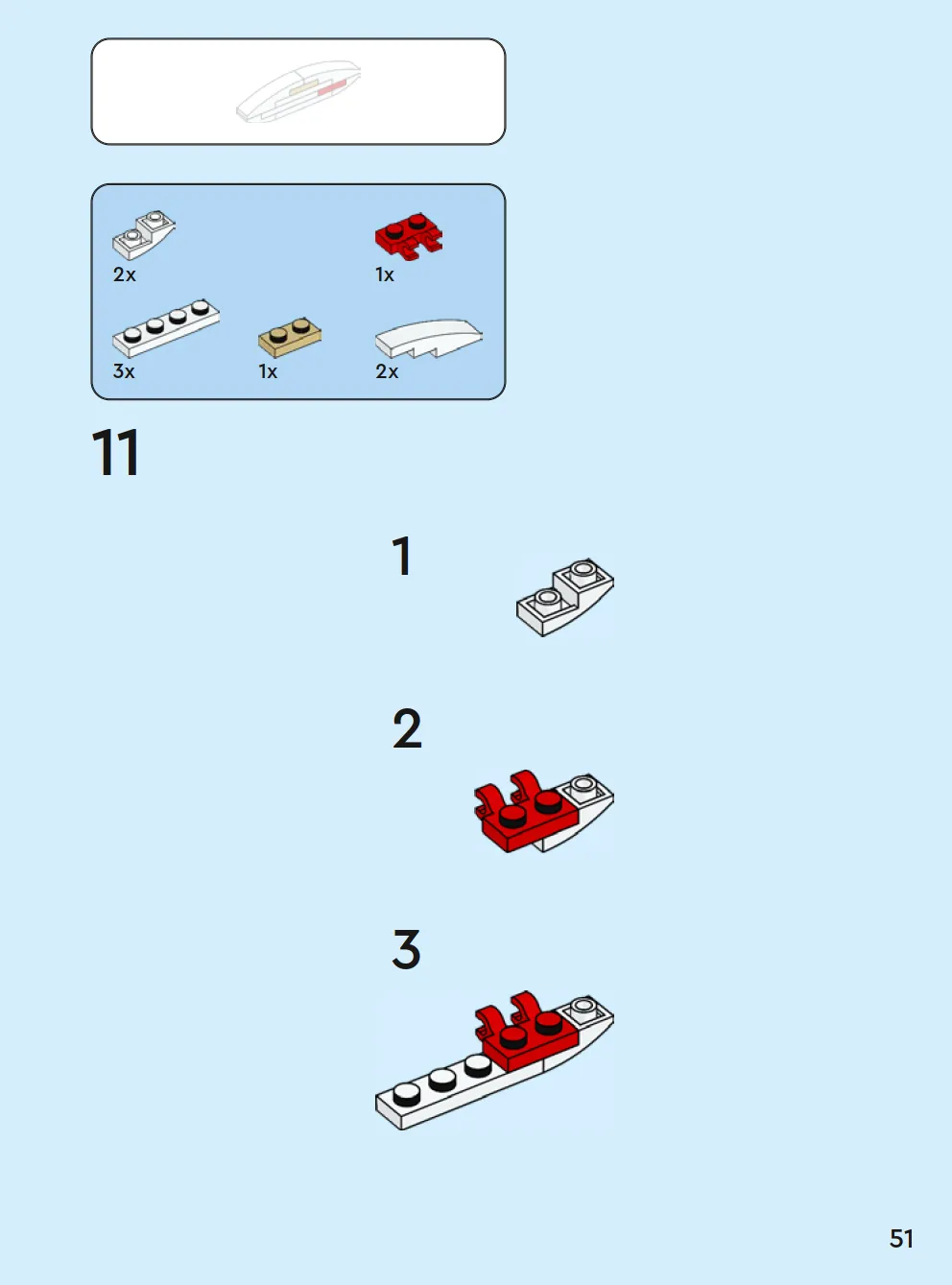 2x

1x

3x

1x

2x

11

1

2

3

51