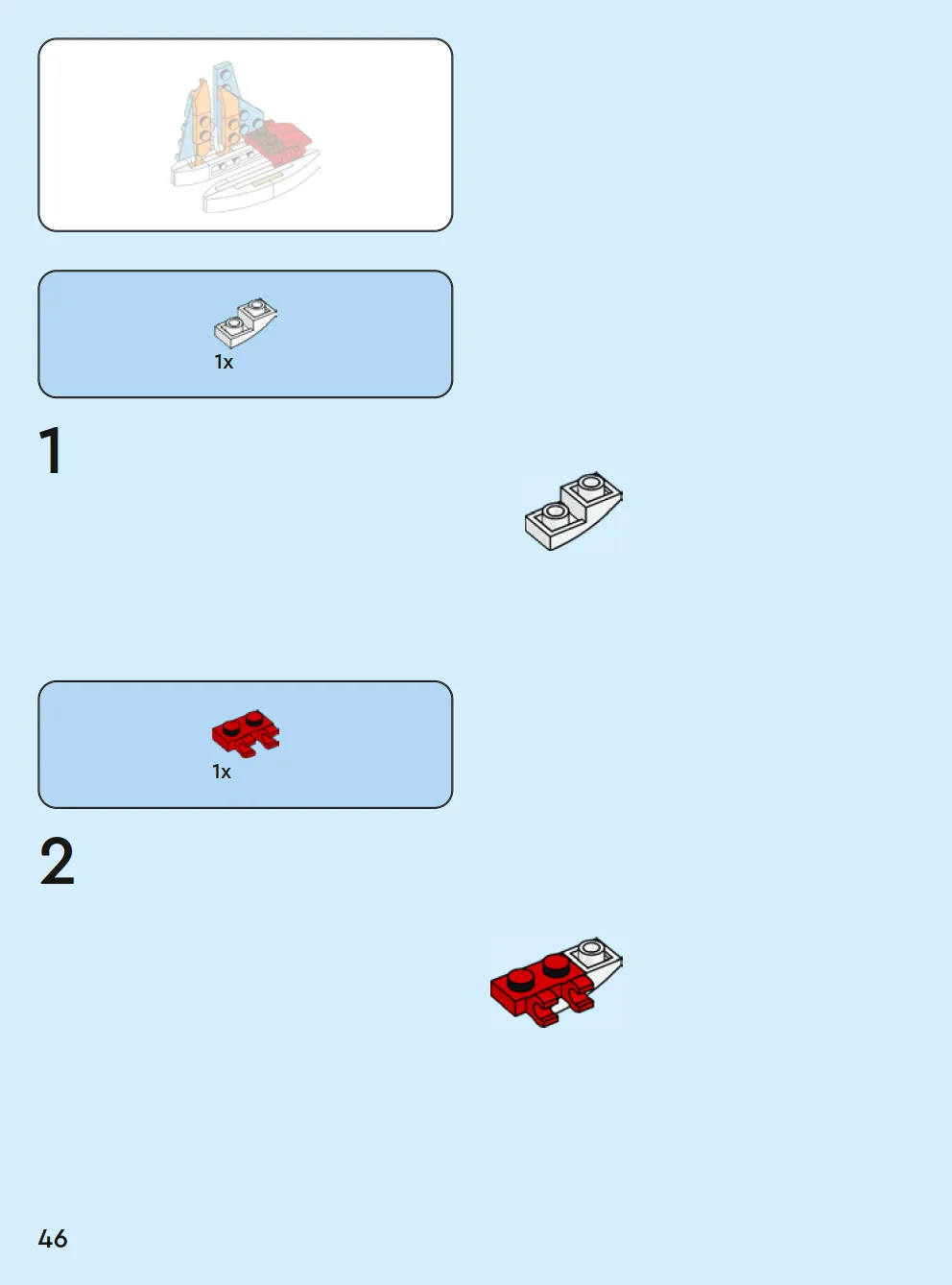 1x

1

1x

2

46