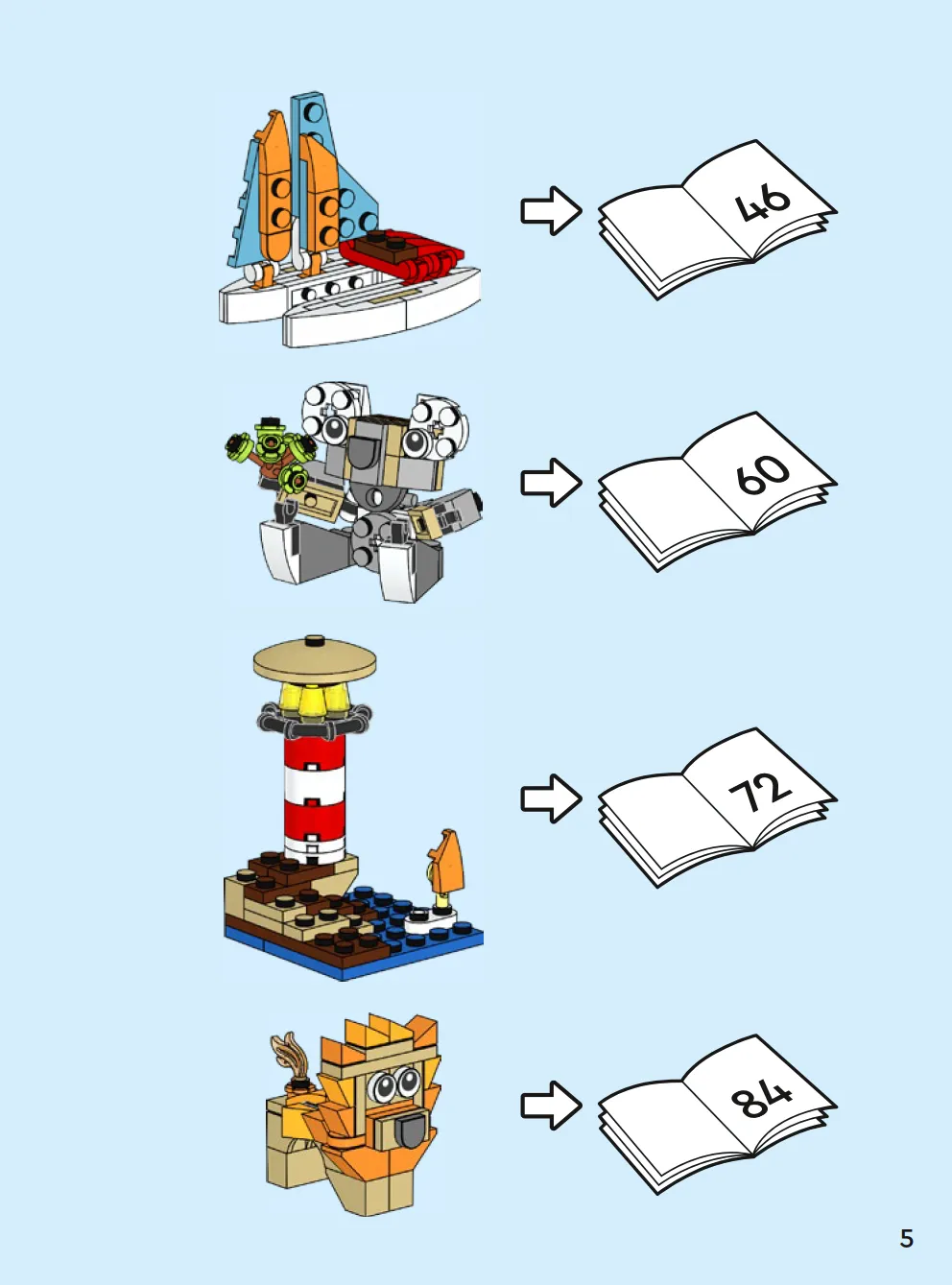 46

60

72

84

5