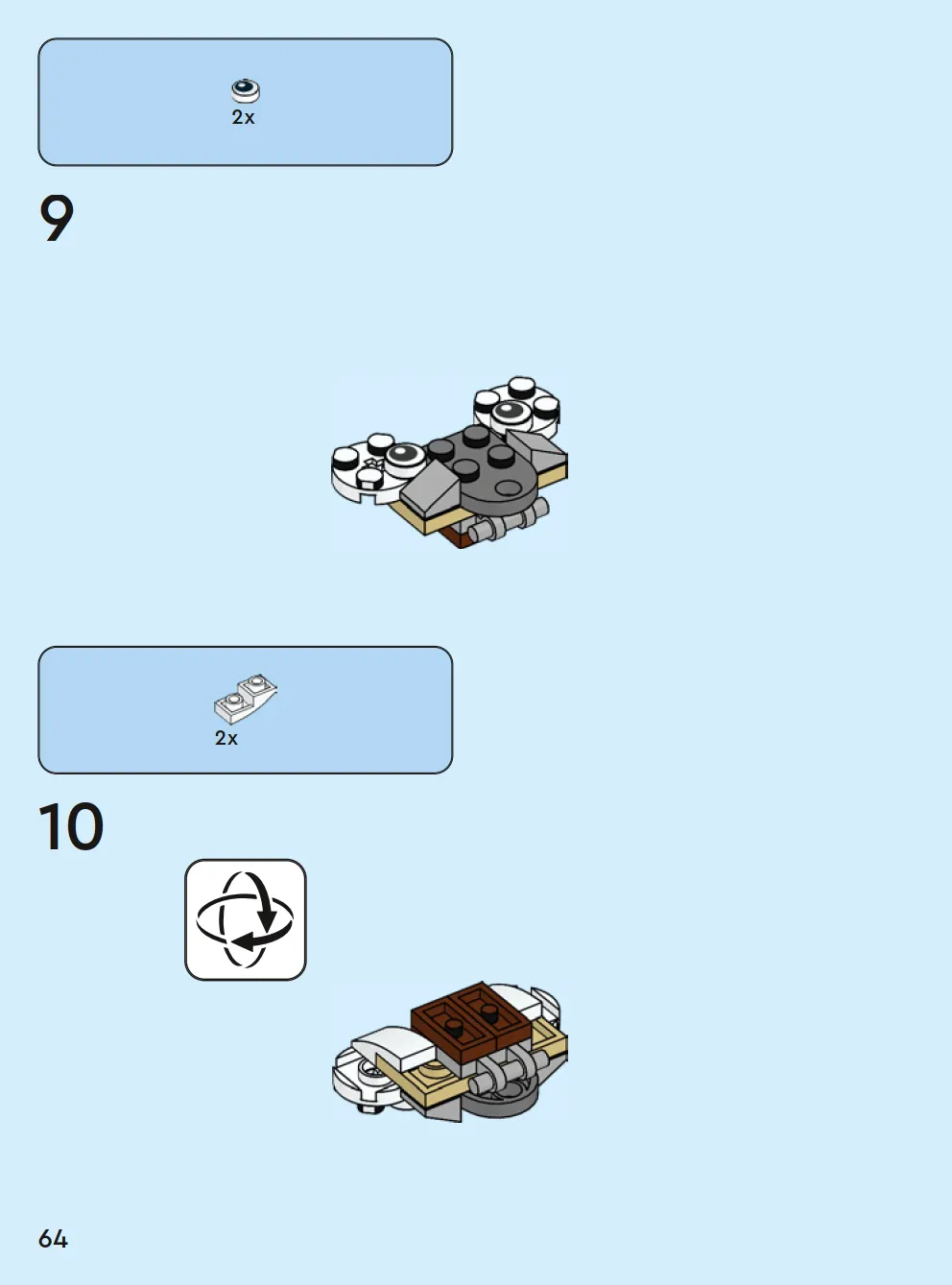 2x

9

2x

10

64