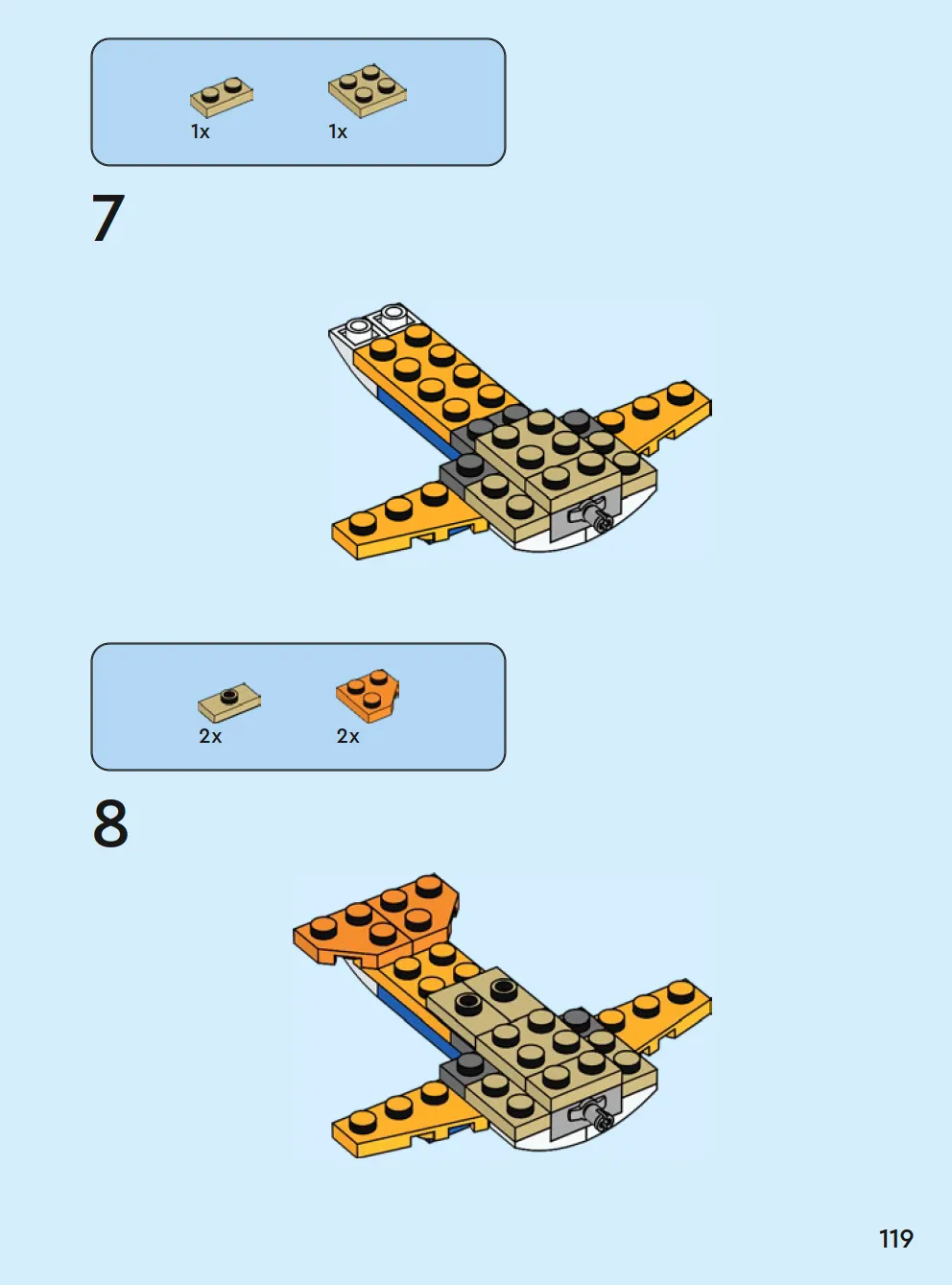 1x 1x

7

2x 2x

8

119