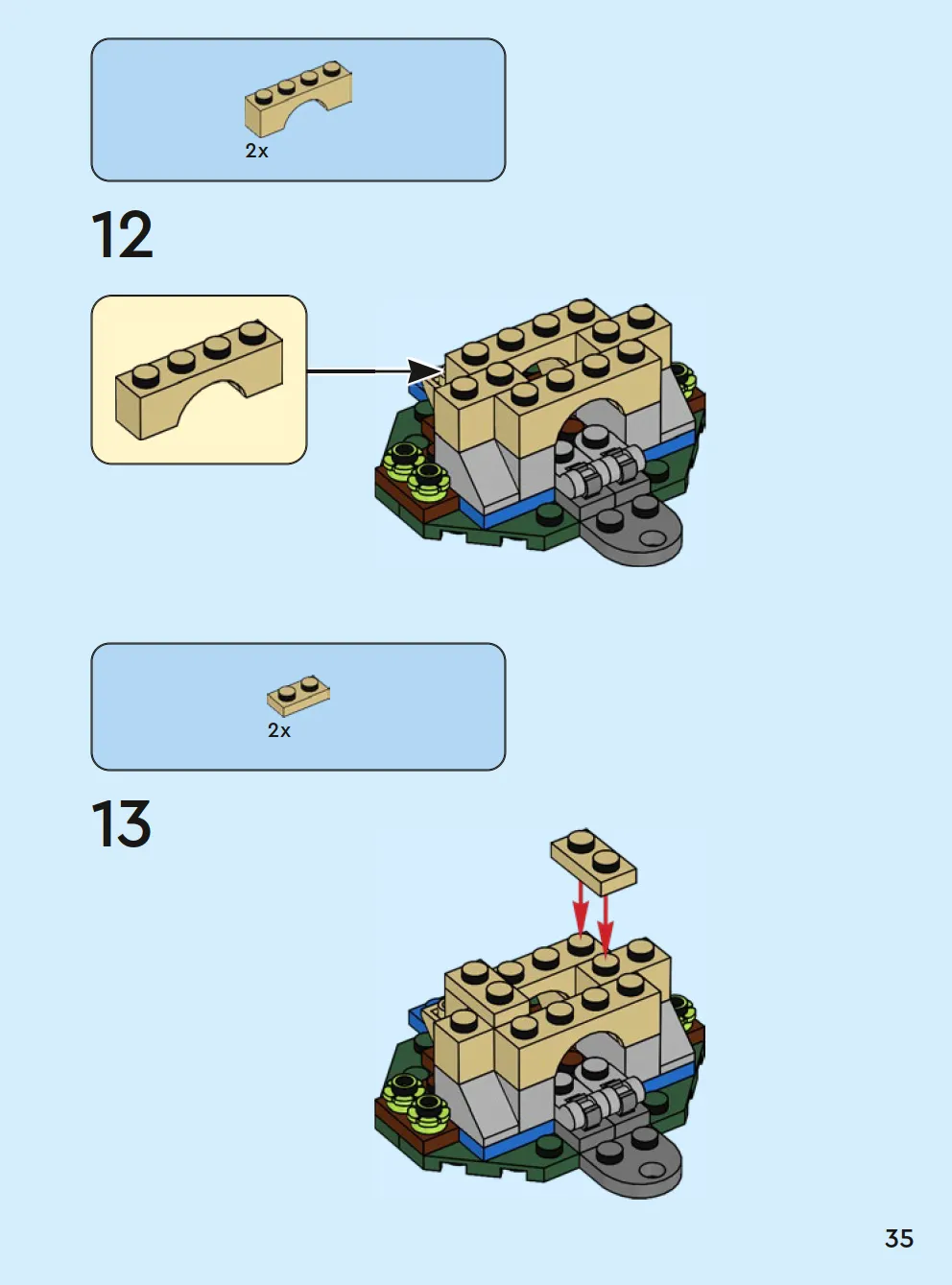 2x

12

2x

13

35