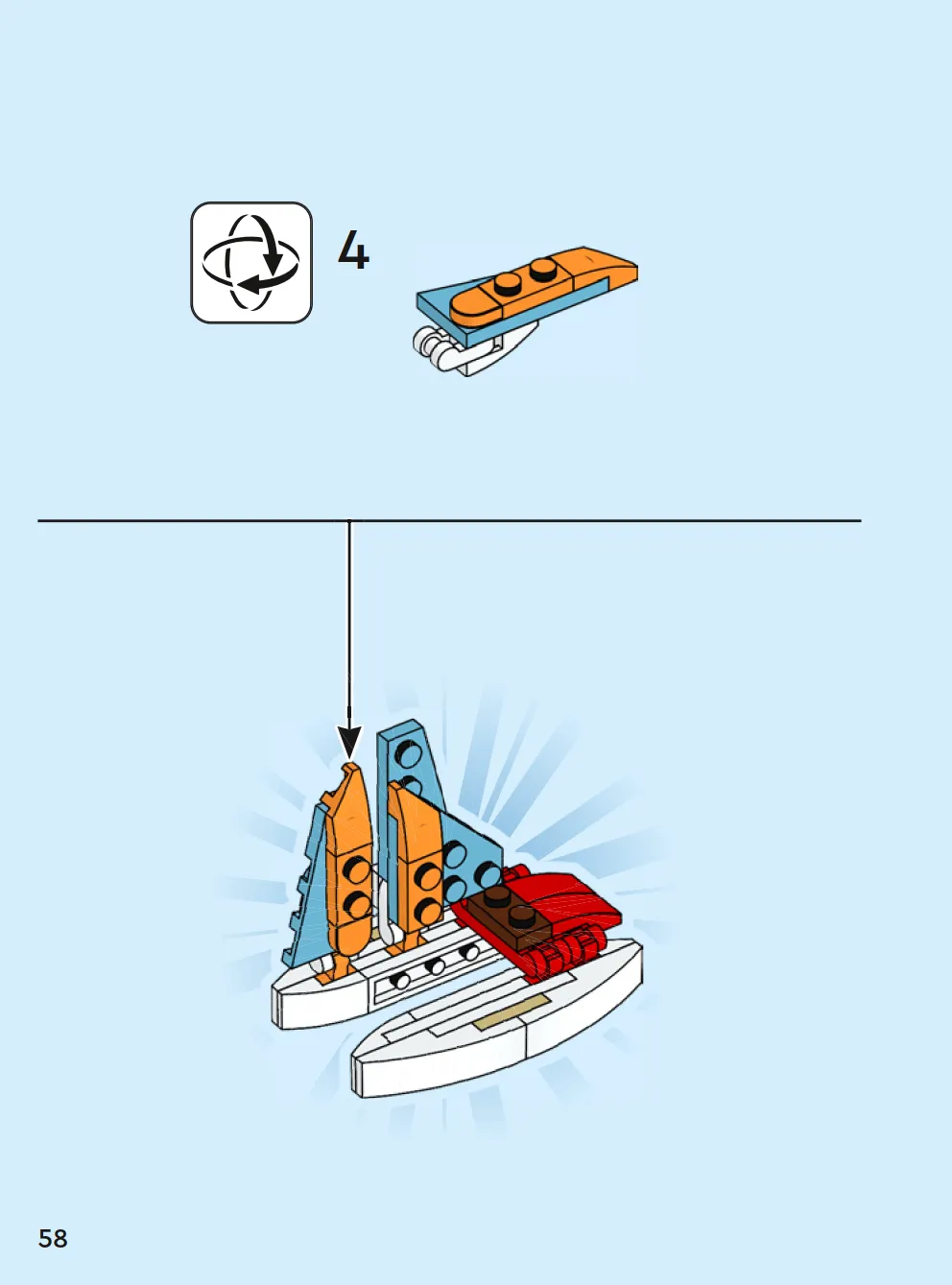 4

58