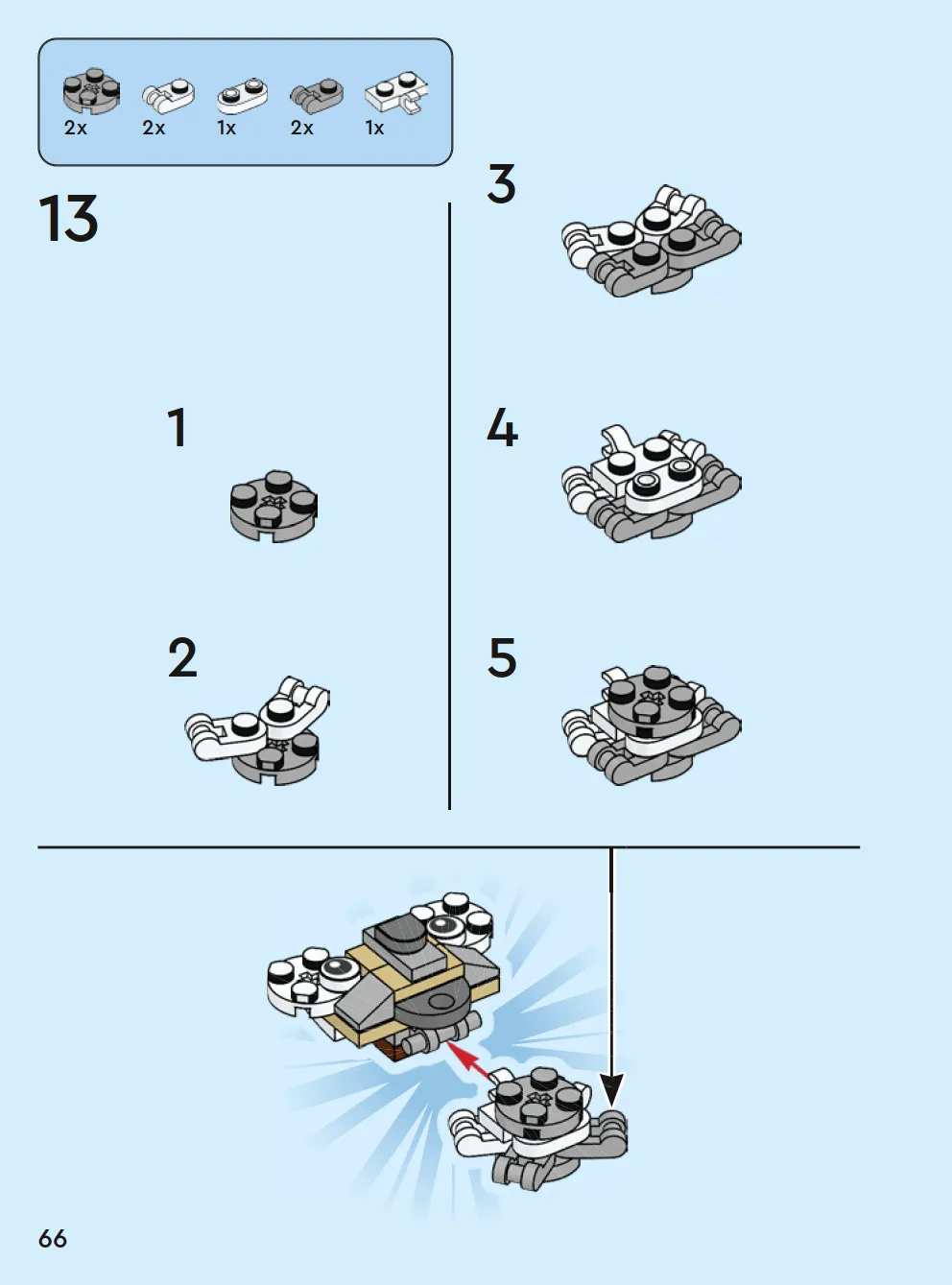 2x 2x 1x 2x 1x

13

1

2

3

4

5

66