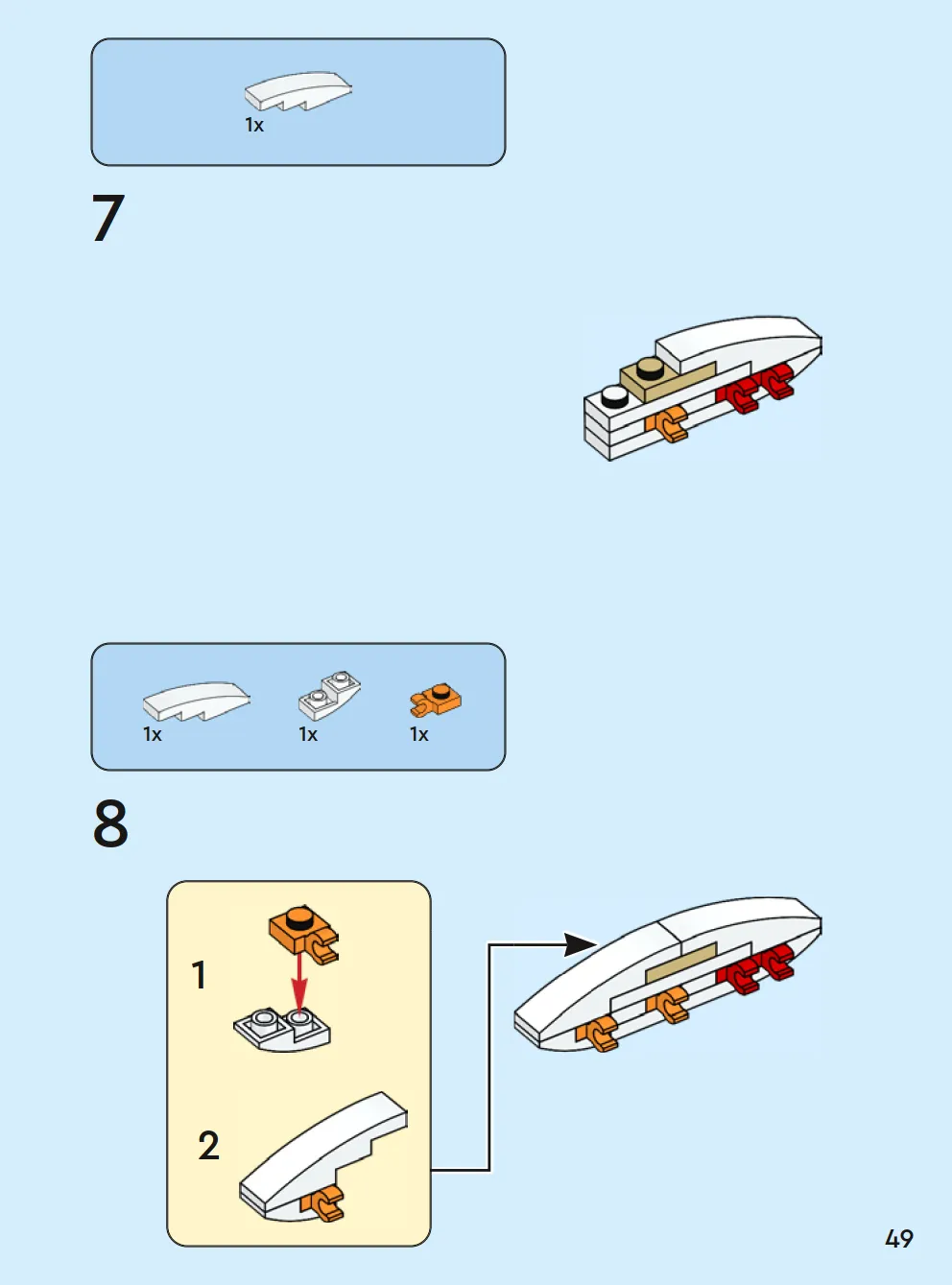 1x

7

1x
1x
1x

8

1

2

49