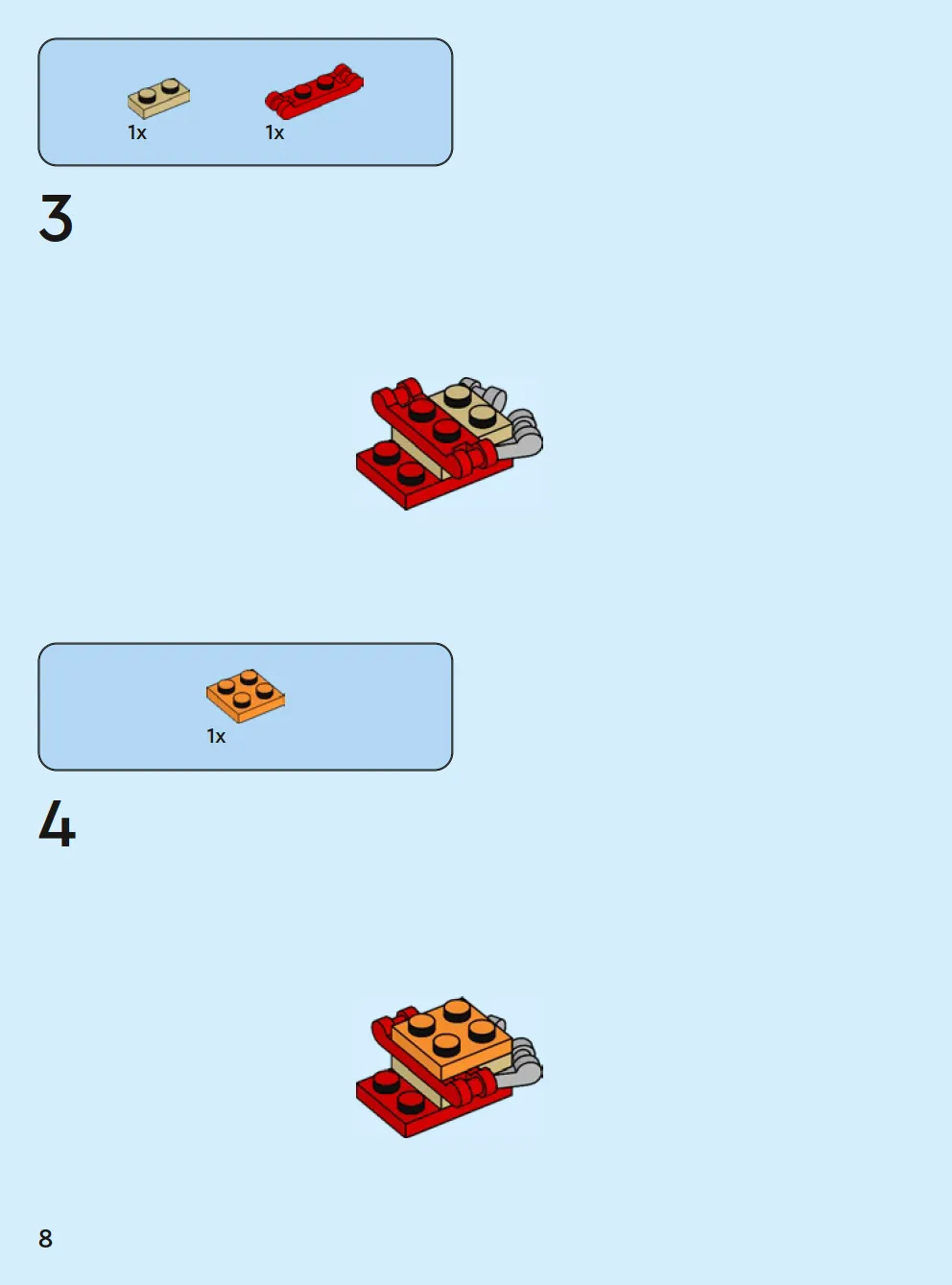 1x 1x

3

1x

4

8