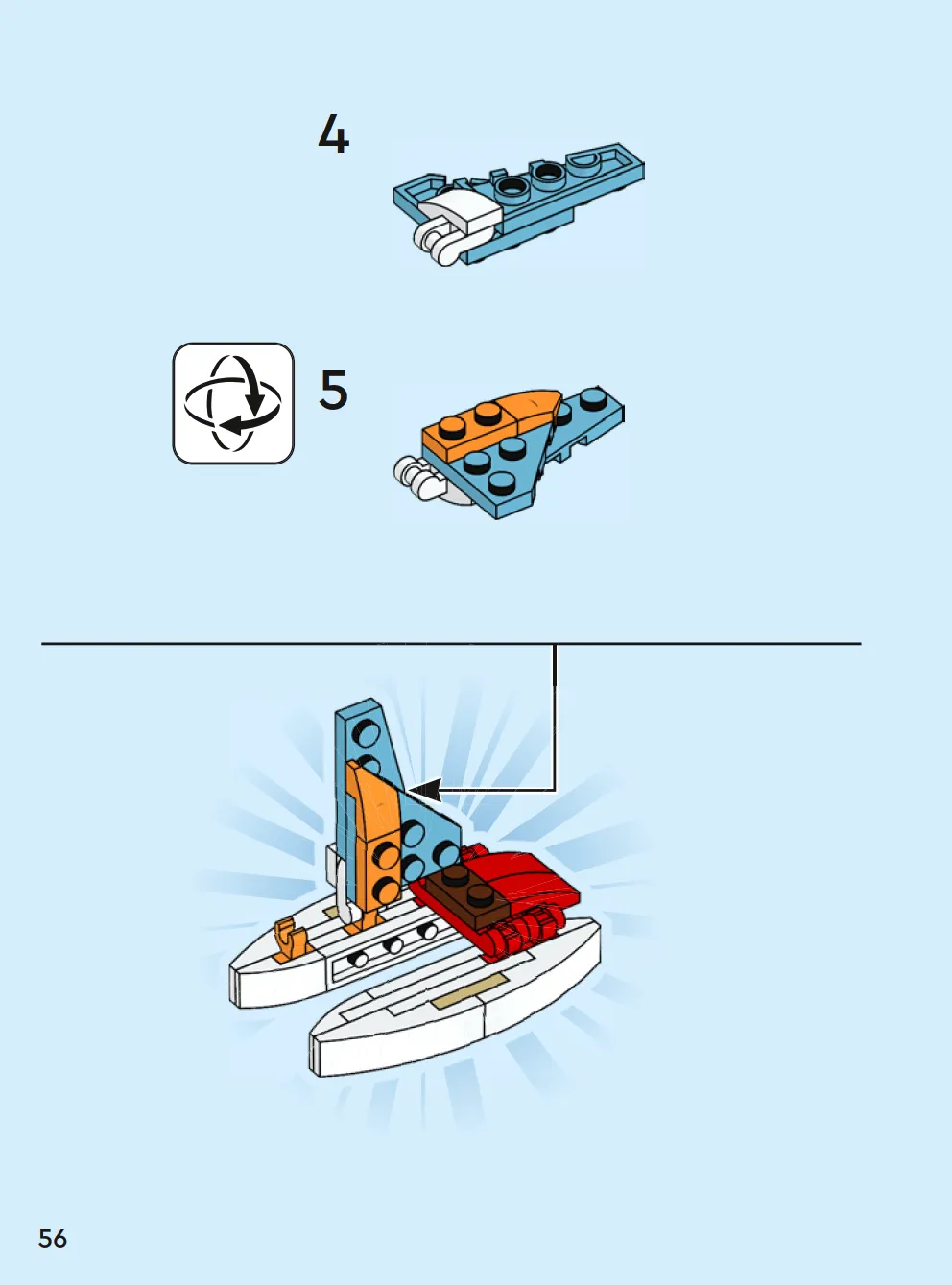 4

5

56