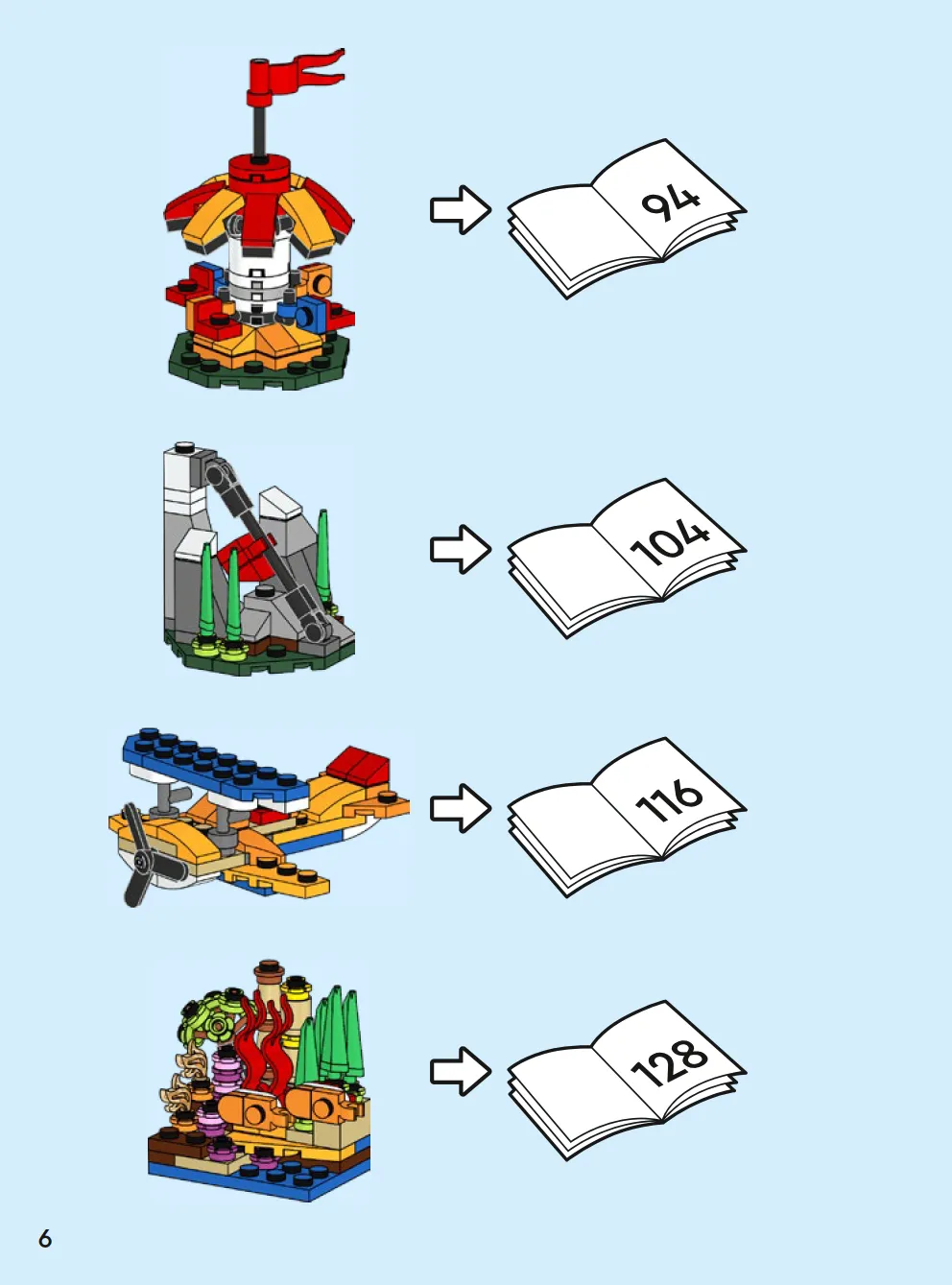 94

104

116

128

6