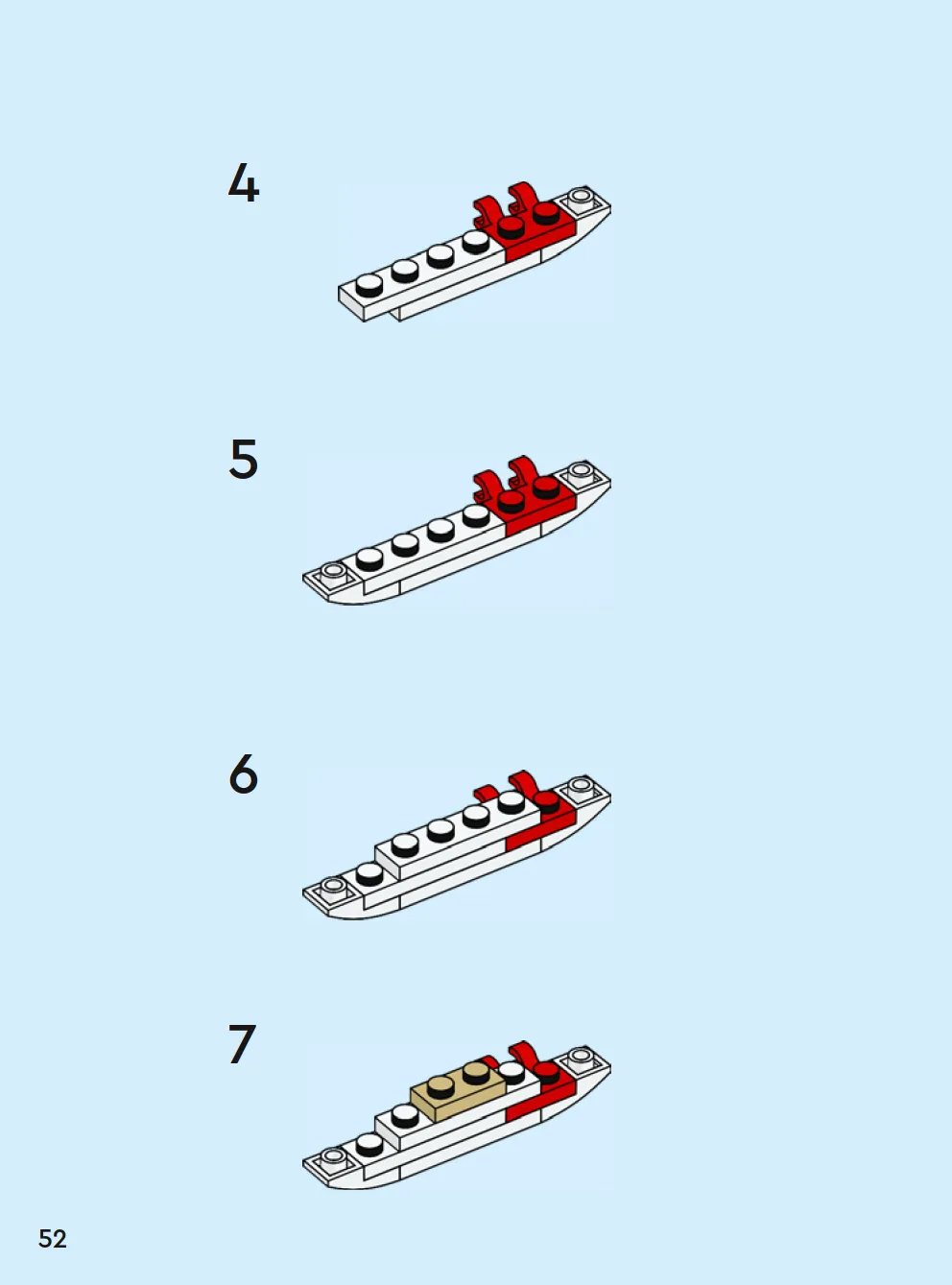 4

5

6

7

52