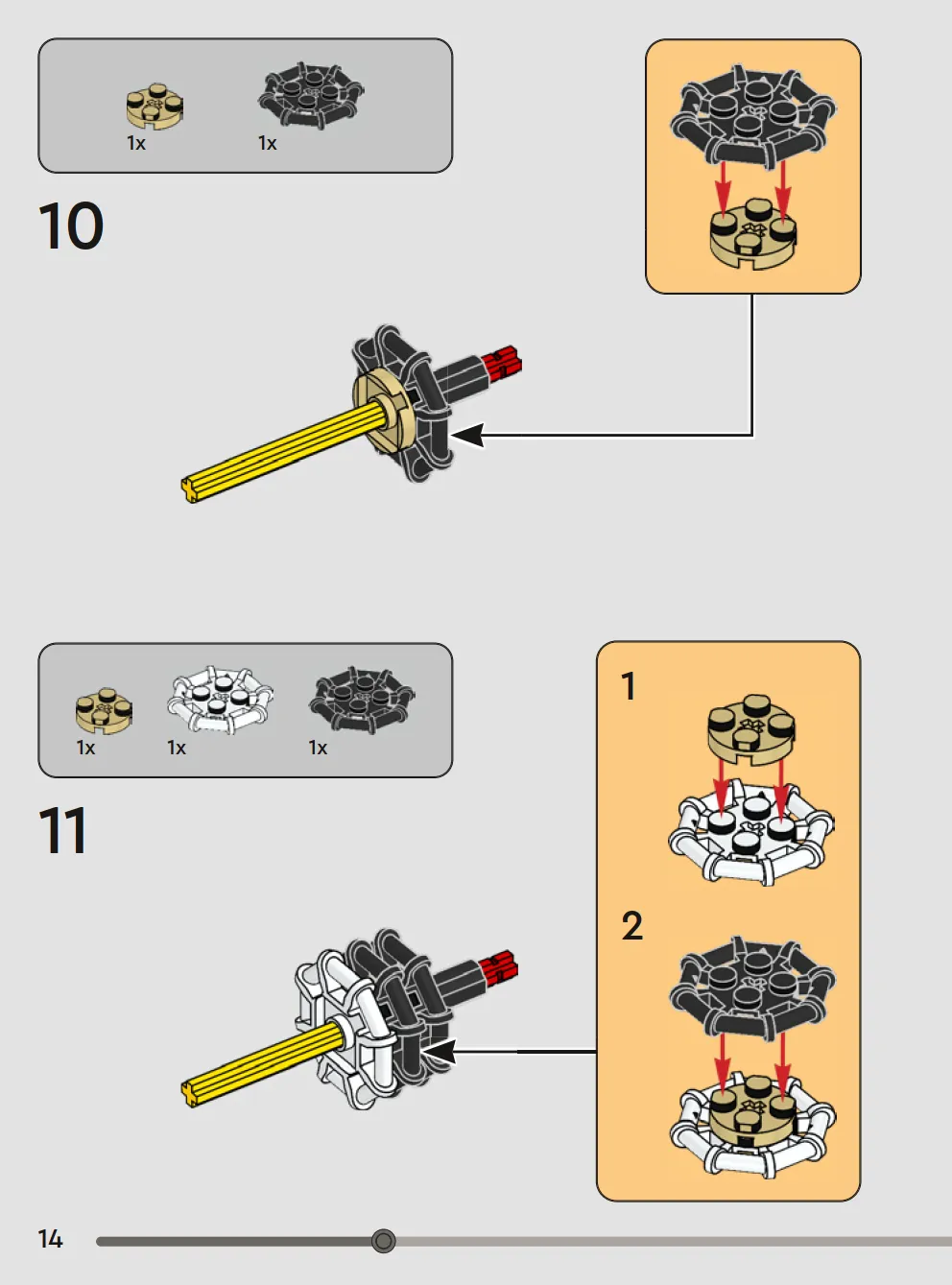 1x 1x

10

1x 1x 1x

11

1

2

14