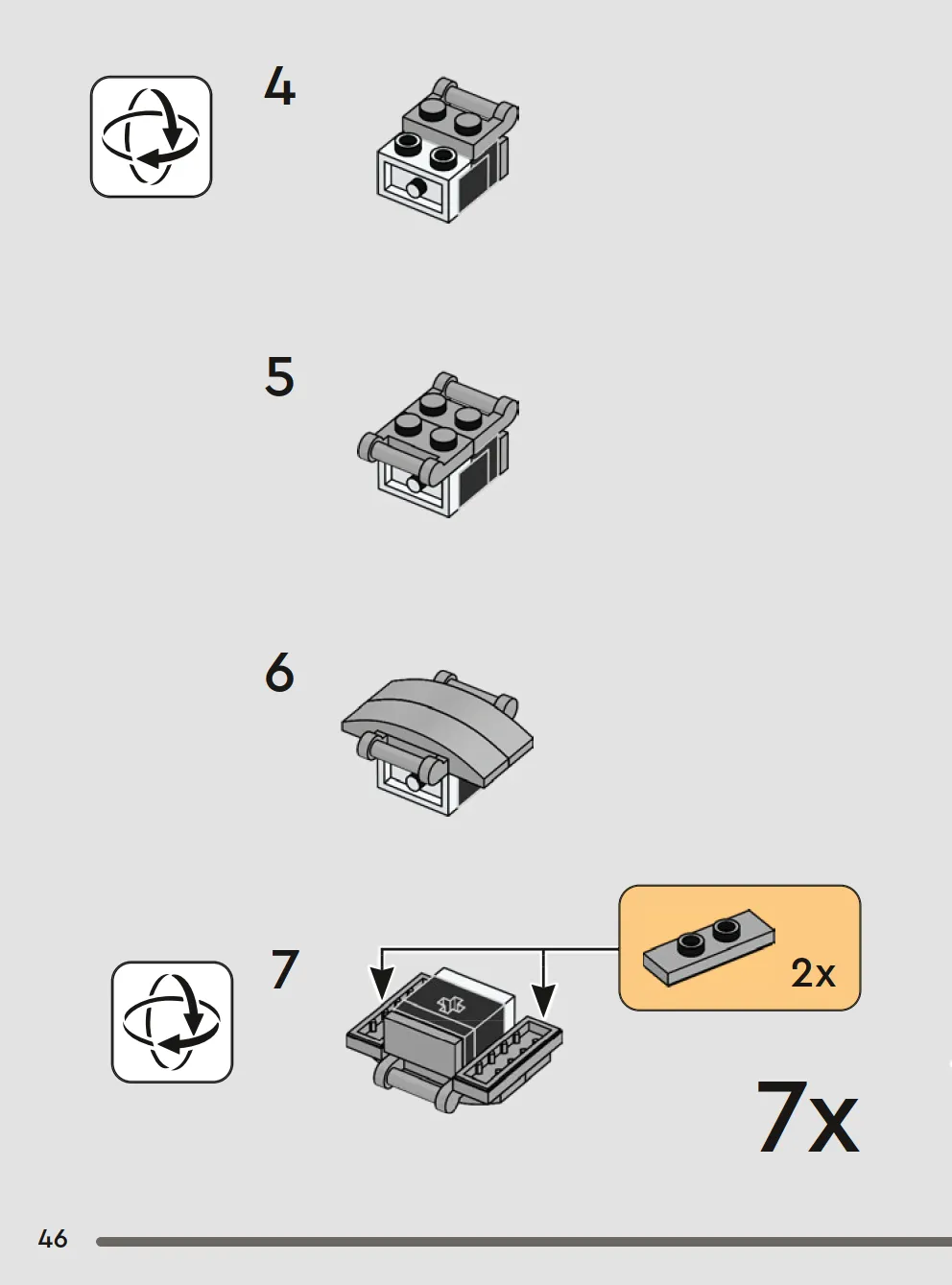 4

5

6

7

2x

7x

46